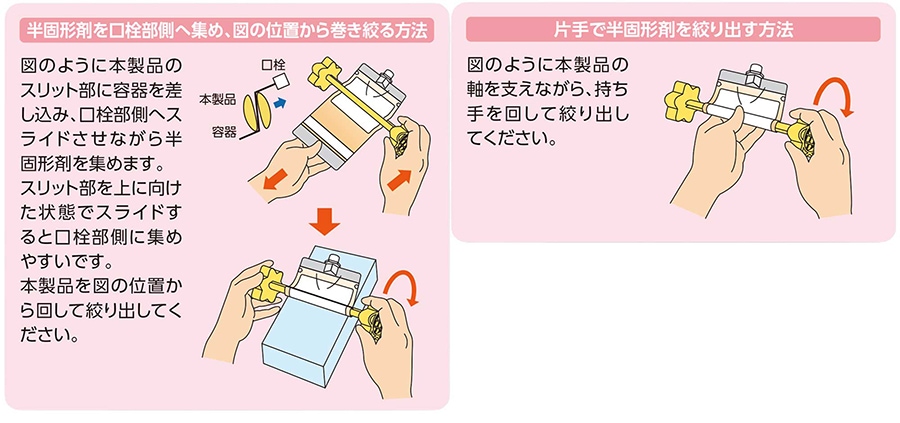 半固形剤を口栓部側へ集め、図の位置から巻き絞る方法

図のように本製品のスリット部に容器を差し込み、口栓部側へスライドさせながら半固形剤を集めます。
スリット部を上に向けた状態でスライドすると口栓部側に集めやすいです。
本製品を図の位置から回して絞り出してください。

口栓
本製品
容器

片手で半固形剤を絞り出す方法

図のように本製品の軸を支えながら、持ち手を回して絞り出してください。