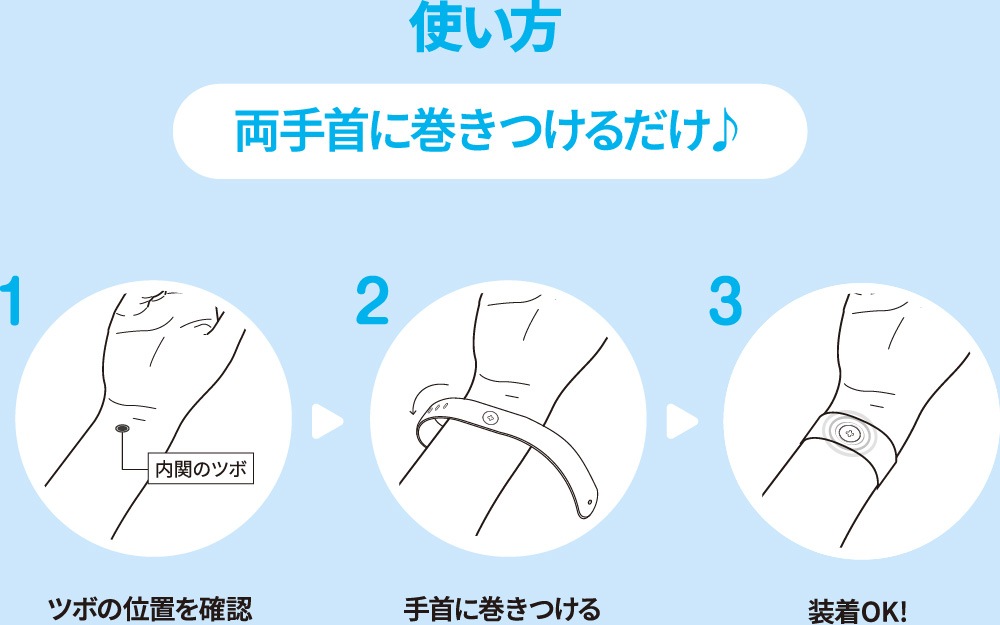 使い方

両手首に巻きつけるだけ♪

1

内関のツボ

ツボの位置を確認

2

手首に巻きつける

3

装着OK!