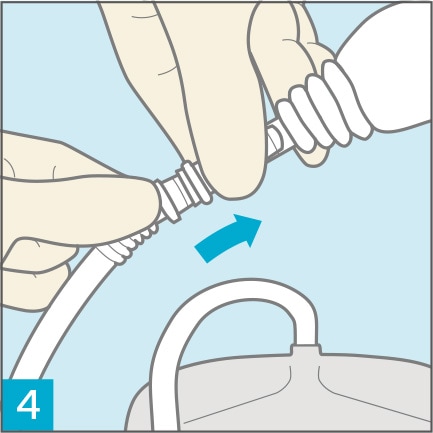 4