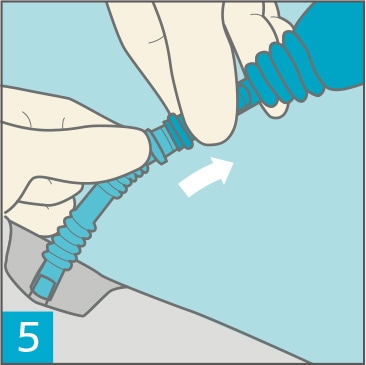 5