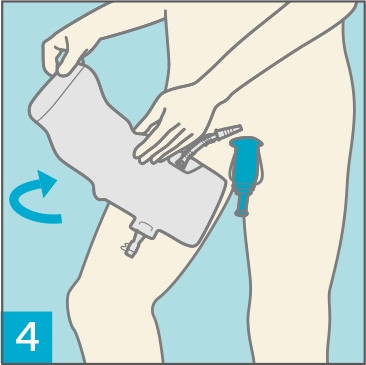 4