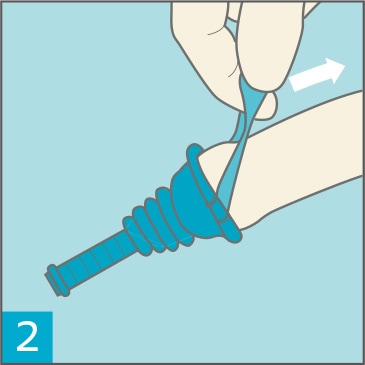 2