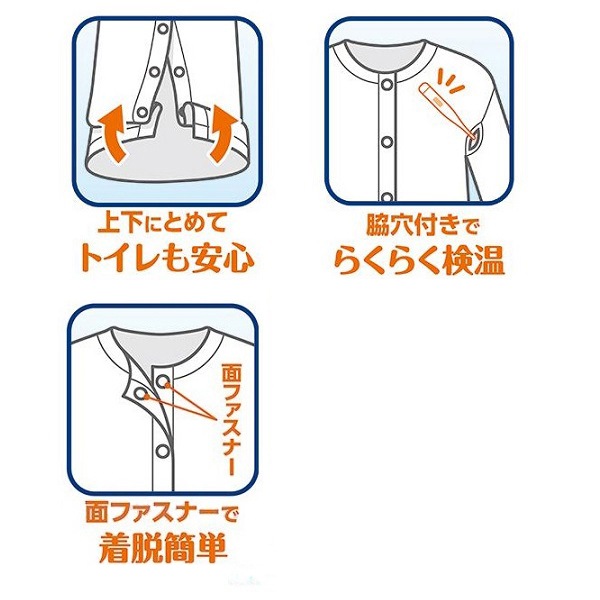 上下にとめて
トイレも安心

脇穴付きで
らくらく検温

面ファスナー

面ファスナーで
着脱簡単