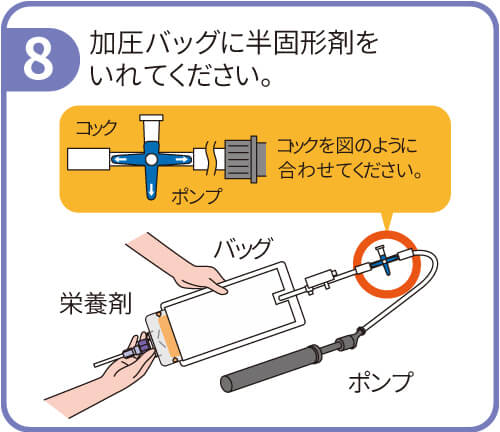 8

加圧バッグに半固形剤をいれてください。

コック

ポンプ

コックを図のように合わせてください。

バッグ

栄養剤

ポンプ