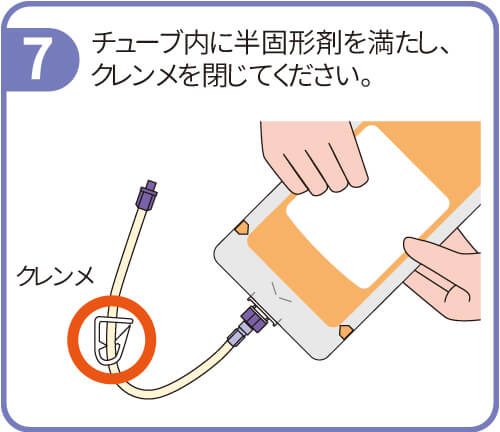 7

チューブ内に半固形剤を満たし、クレンメを閉じてください。

クレンメ