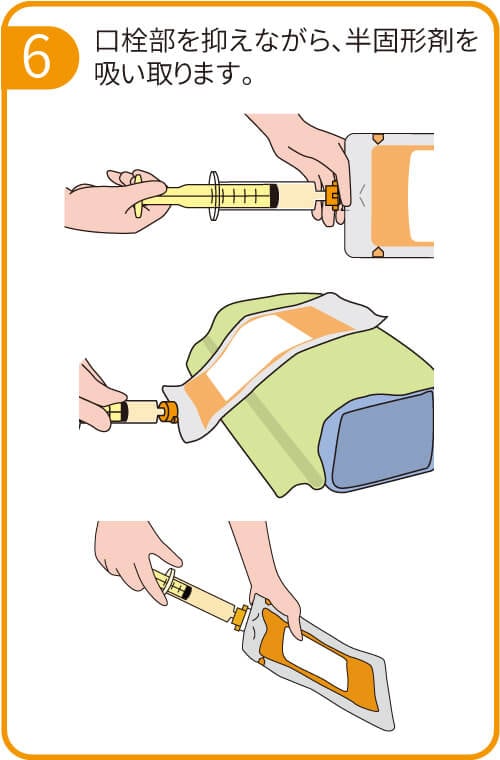 6

口栓部を抑えながら、半固形剤を吸い取ります。