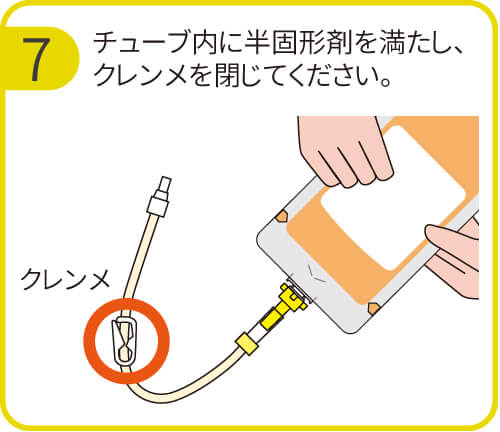 7

チューブ内に半固形剤を満たし、クレンメを閉じてください。

クレンメ