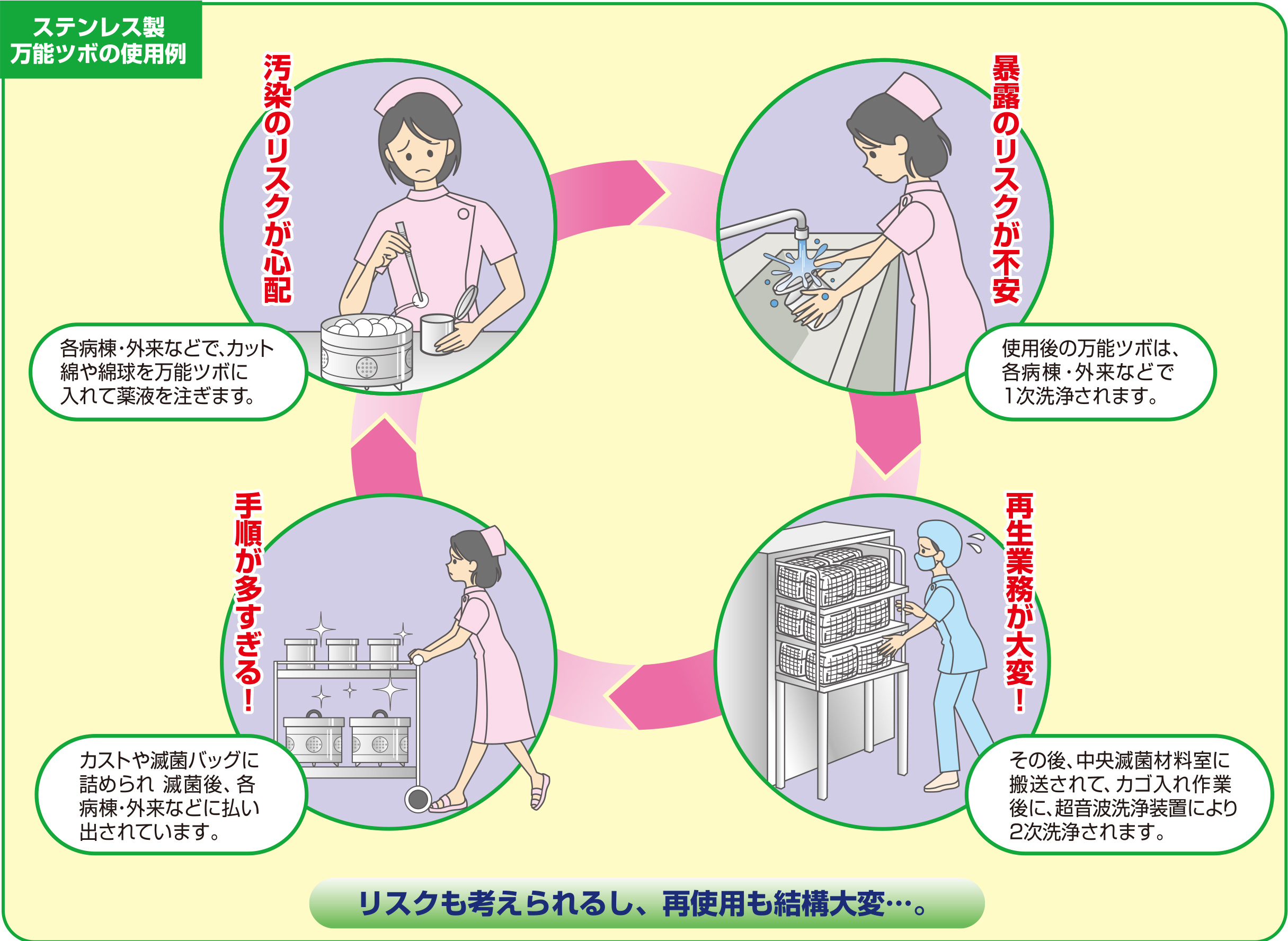 ステンレス製
万能ツボの使用例

汚染のリスクが心配

各病棟・外来などで、カット綿や綿球を万能ツボに入れて薬液を注ぎます。

暴露のリスクが不安

使用後の万能ツボは、各病棟・外来などで1次洗浄されます。

再生業務が大変！

その後、中央滅菌材料室に搬送されて、カゴ入れ作業後に、超音波洗浄装置により2次洗浄されます。

手順が多すぎる！

カストや滅菌バッグに詰められ 滅菌後、各病棟・外来などに払い出されています。

リスクも考えられるし、再使用も結構大変…。