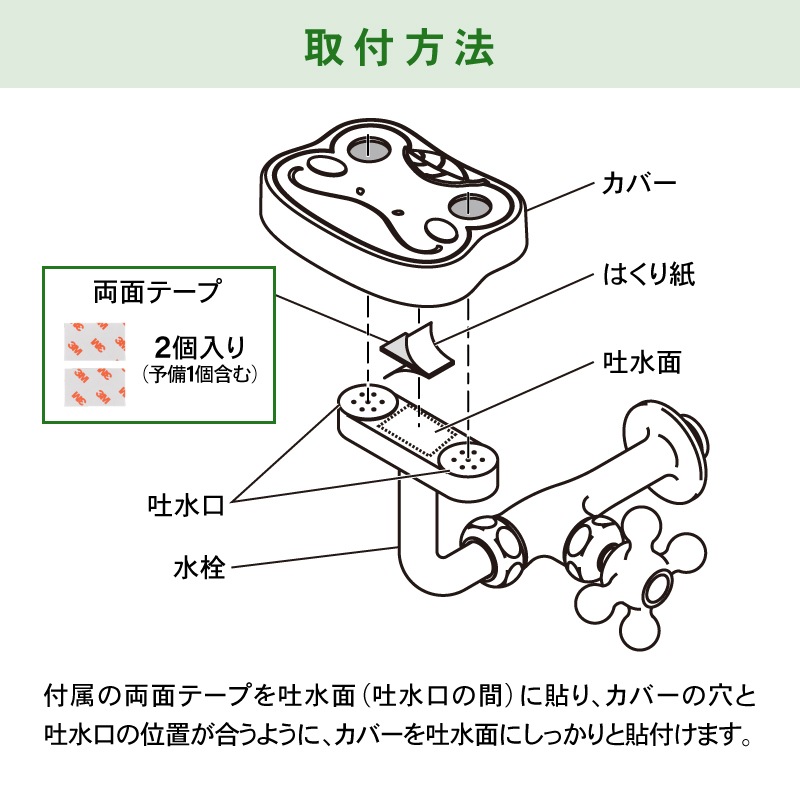 取付方法

カバー

はくり紙

両面テープ

3M 3M 3M 3M

2個入り
（予備1個含む）

吐水面

吐水口

水栓

付属の両面テープを吐水面（吐水口の間）に貼り、カバーの穴と吐水口の位置が合うように、カバーを吐水面にしっかりと貼付けます。