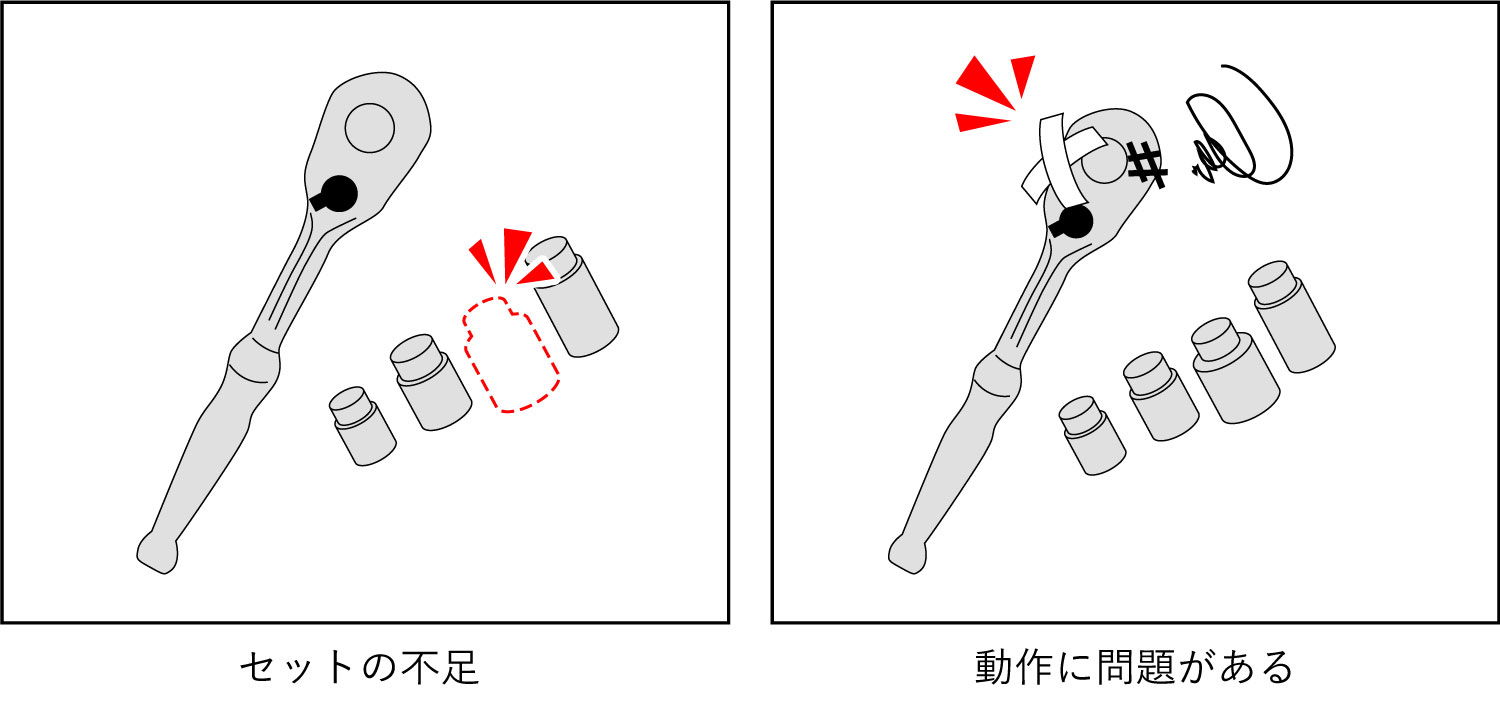 セットの不足

動作に問題がある