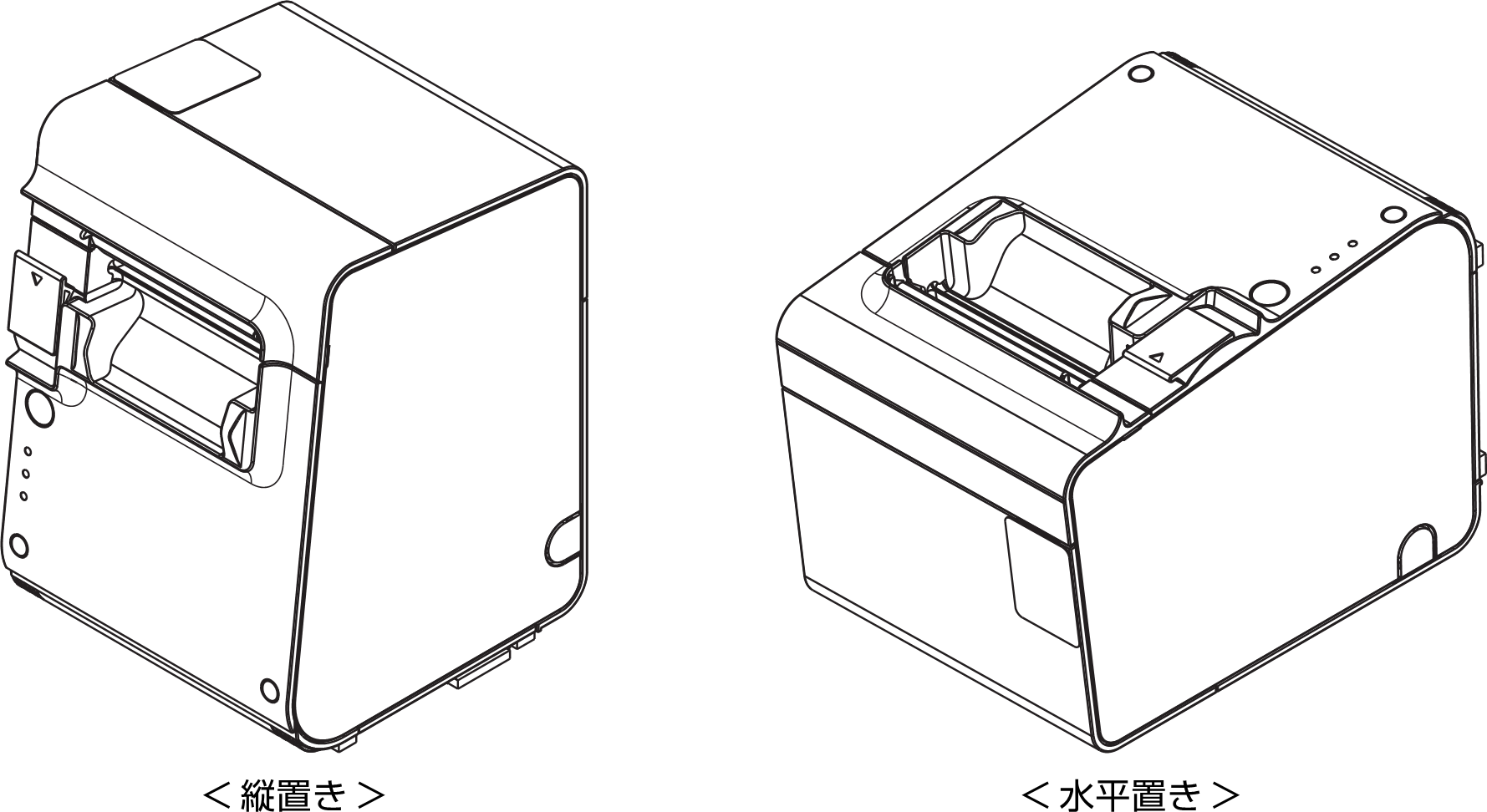 ＜縦置き＞

＜水平置き＞