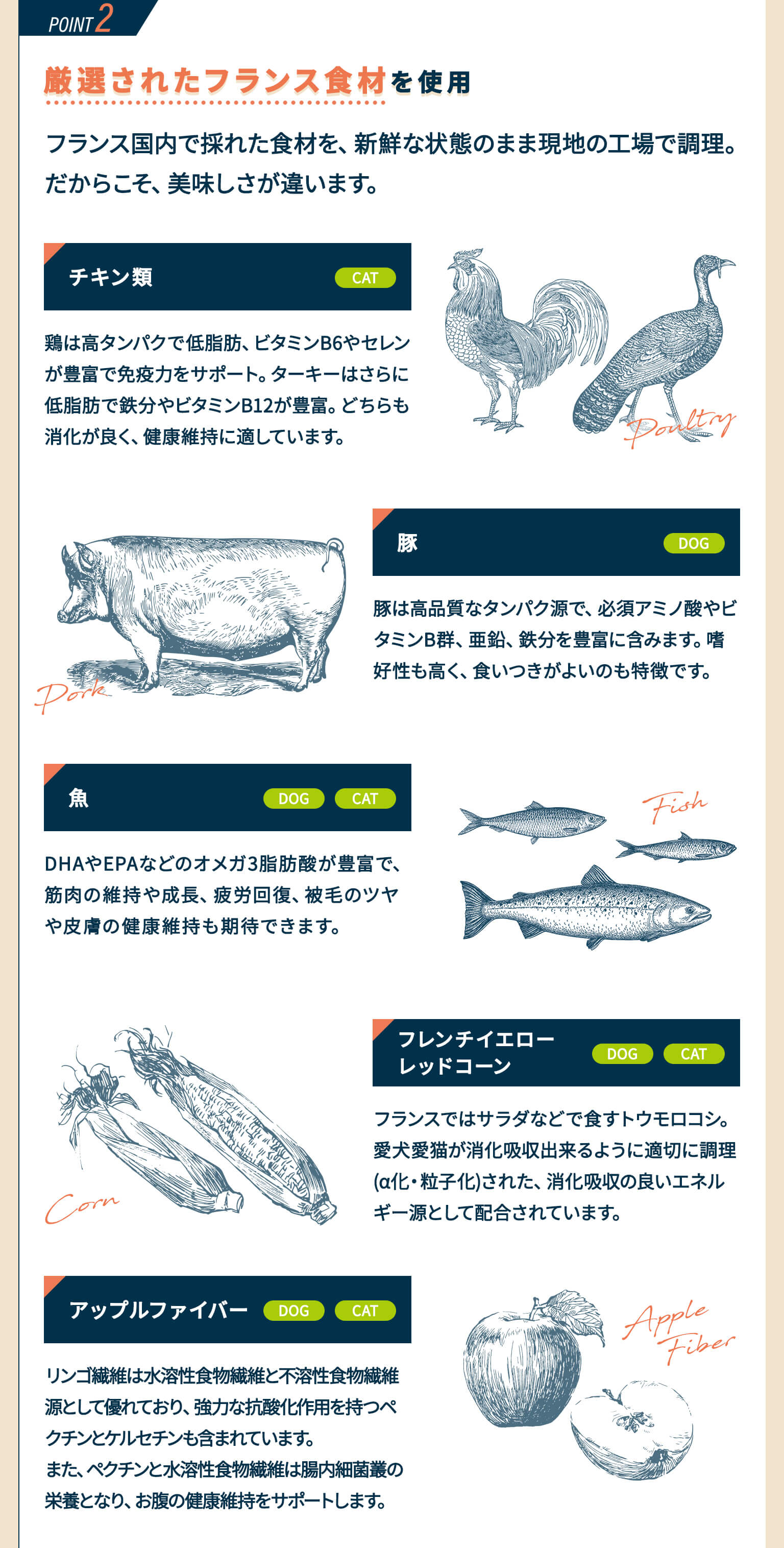 POINT 2

厳選されたフランス食材を使用

フランス国内で採れた食材を、新鮮な状態のまま現地の工場で調理。だからこそ、美味しさが違います。

チキン類 CAT

鶏は高タンパクで低脂肪、ビタミンB6やセレンが豊富で免疫力をサポート。ターキーはさらに低脂肪で鉄分やビタミンB12が豊富。どちらも消化が良く、健康維持に適しています。

Poultry

豚 DOG

豚は高品質なタンパク源で、必須アミノ酸やビタミンB群、亜鉛、鉄分を豊富に含みます。嗜好性も高く、食いつきがよいのも特徴です。

Pork

魚 DOG CAT

DHAやEPAなどのオメガ3脂肪酸が豊富で、筋肉の維持や成長、疲労回復、被毛のツヤや皮膚の健康維持も期待できます。

Fish

フレンチイエローレッドコーン DOG CAT

フランスではサラダなどで食すトウモロコシ。愛犬愛猫が消化吸収出来るように適切に調理(α化・粒子化)された、消化吸収の良いエネルギー源として配合されています。

Corn

アップルファイバー DOG CAT

リンゴ繊維は水溶性食物繊維と不溶性食物繊維源として優れており、強力な抗酸化作用を持つペクチンとケルセチンも含まれています。
また、ペクチンと水溶性食物繊維は腸内細菌叢の栄養となり、お腹の健康維持をサポートします。

Apple Fiber