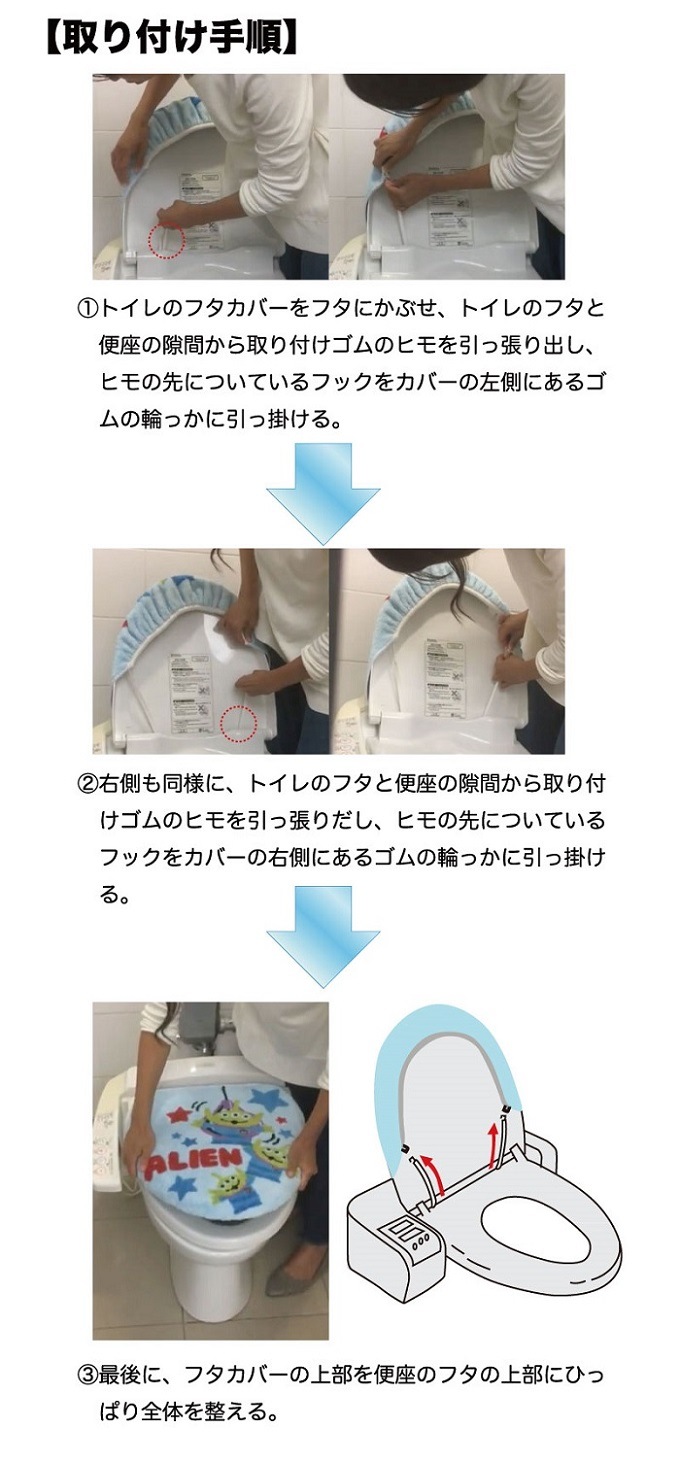 【取り付け手順】

①トイレのフタカバーをフタにかぶせ、トイレのフタと便座の隙間から取り付けゴムのヒモを引っ張り出し、ヒモの先についているフックをカバーの左側にあるゴムの輪っかに引っ掛ける。

②右側も同様に、トイレのフタと便座の隙間から取り付けゴムのヒモを引っ張りだし、ヒモの先についているフックをカバーの右側にあるゴムの輪っかに引っ掛ける。

ALIEN

③最後に、フタカバーの上部を便座のフタの上部にひっぱり全体を整える。