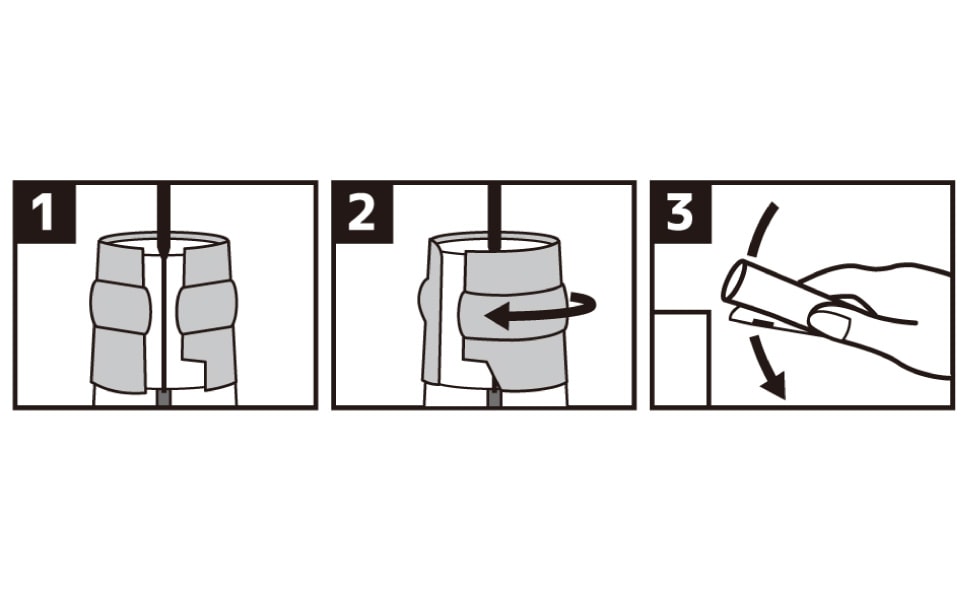 1

2

3