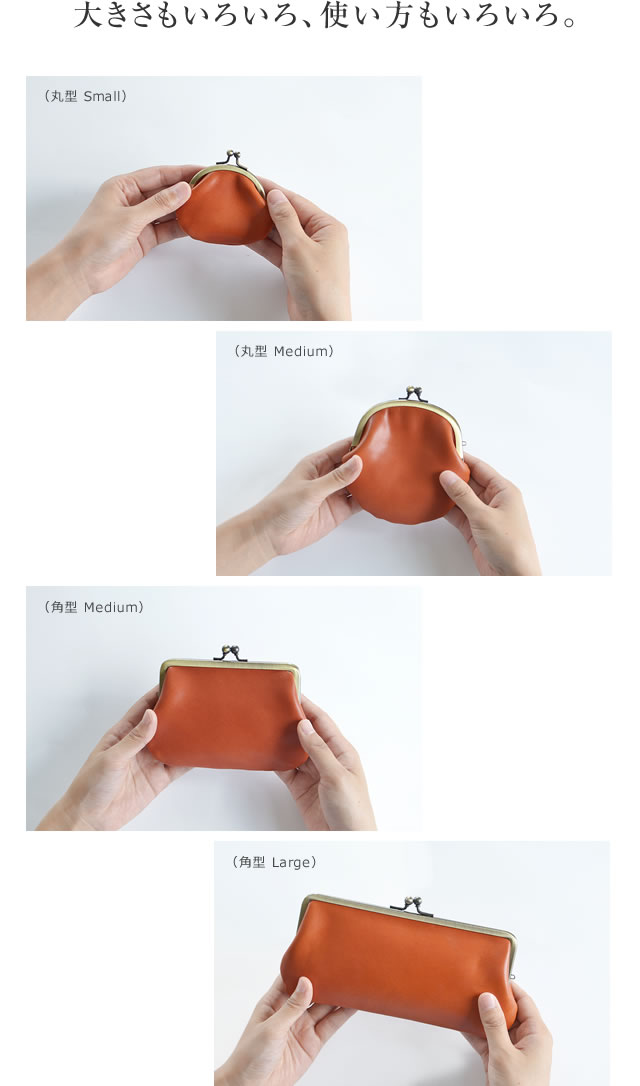 大きさもいろいろ、使い方もいろいろ。

（丸型 Small）

（丸型 Medium）

（角型 Medium）

（角型 Large）