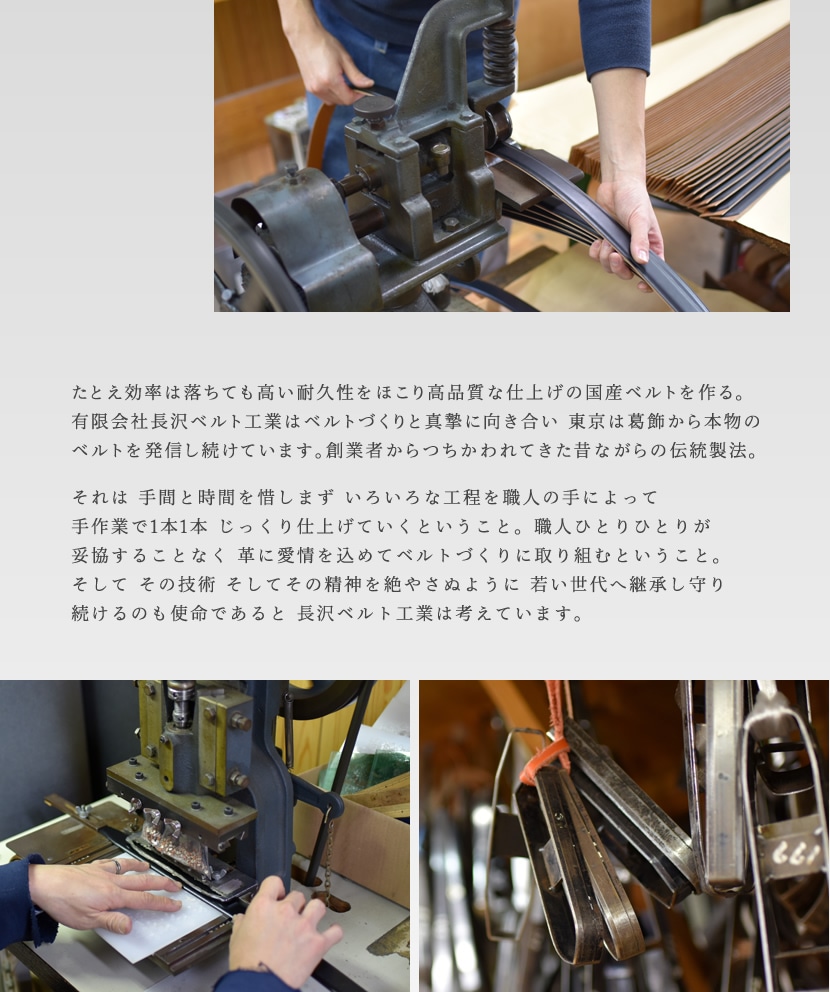 たとえ効率は落ちても高い耐久性をほこり高品質な仕上げの国産ベルトを作る。有限会社長沢ベルト工業はベルトづくりと真摯に向き合い 東京は葛飾から本物のベルトを発信し続けています。創業者からつちかわれてきた昔ながらの伝統製法。

それは 手間と時間を惜しまず いろいろな工程を職人の手によって手作業で1本1本 じっくり仕上げていくということ。職人ひとりひとりが妥協することなく 革に愛情を込めてベルトづくりに取り組むということ。そして その技術 そしてその精神を絶やさぬように 若い世代へ継承し守り続けるのも使命であると 長沢ベルト工業は考えています。

199