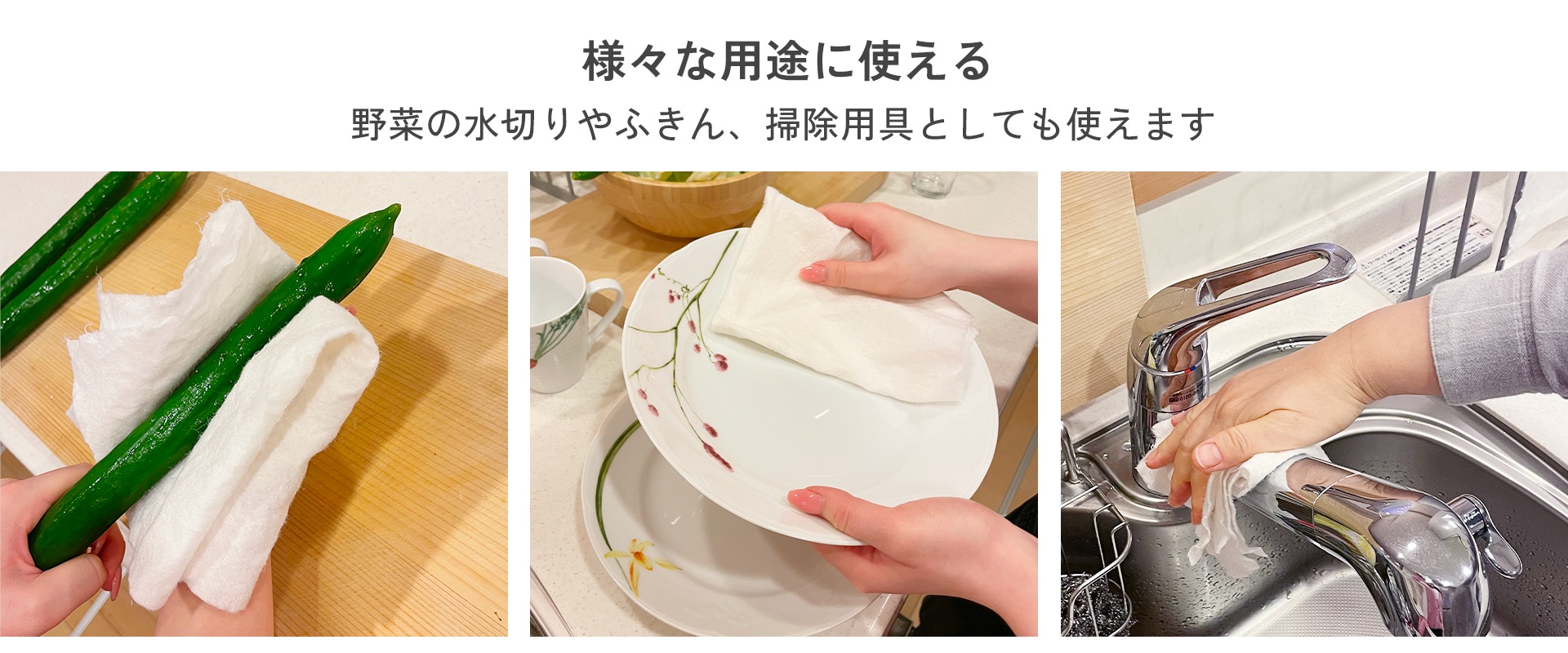 様々な用途に使える

野菜の水切りやふきん、掃除用具としても使えます