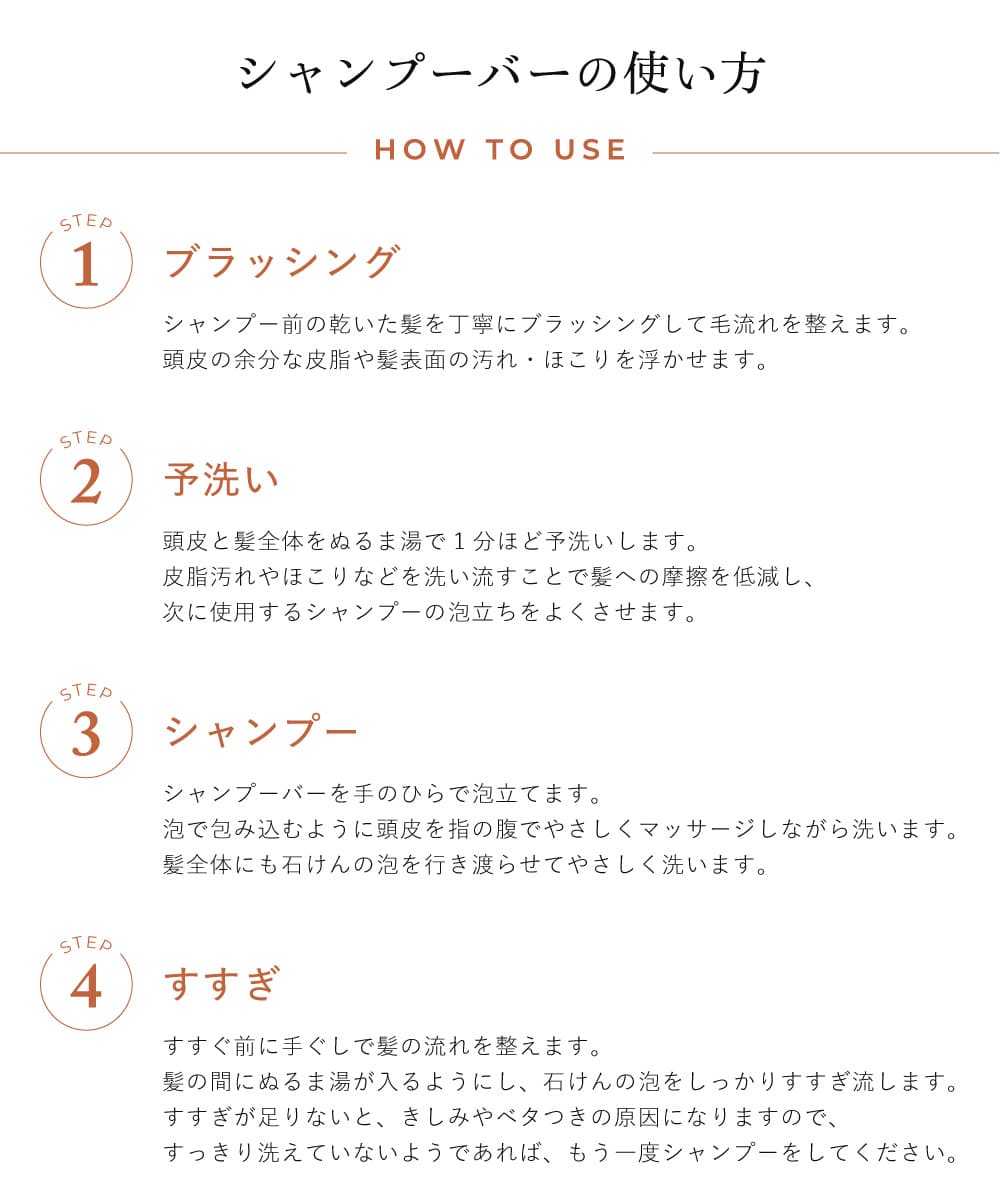 シャンプーバーの使い方

HOW TO USE

STEP 1

ブラッシング

シャンプー前の乾いた髪を丁寧にブラッシングして毛流れを整えます。
頭皮の余分な皮脂や髪表面の汚れ・ほこりを浮かせます。

STEP 2

予洗い

頭皮と髪全体をぬるま湯で１分ほど予洗いします。
皮脂汚れやほこりなどを洗い流すことで髪への摩擦を低減し、
次に使用するシャンプーの泡立ちをよくさせます。

STEP 3

シャンプー

シャンプーバーを手のひらで泡立てます。
泡で包み込むように頭皮を指の腹でやさしくマッサージしながら洗います。
髪全体にも石けんの泡を行き渡らせてやさしく洗います。

STEP 4

すすぎ

すすぐ前に手ぐしで髪の流れを整えます。
髪の間にぬるま湯が入るようにし、石けんの泡をしっかりすすぎ流します。
すすぎが足りないと、きしみやベタつきの原因になりますので、
すっきり洗えていないようであれば、もう一度シャンプーをしてください。