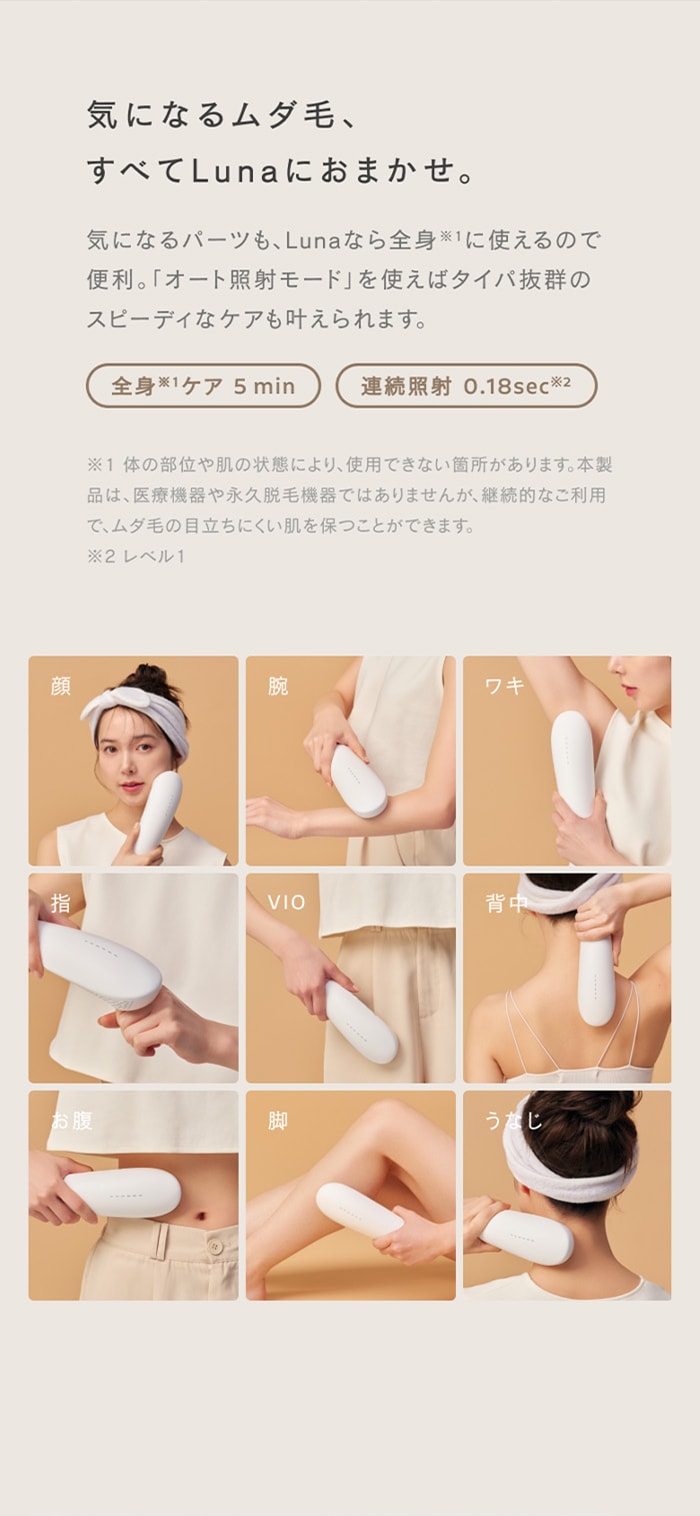 気になるムダ毛、
すべてLunaにおまかせ。

気になるパーツも、Lunaなら全身※1に使えるので便利。「オート照射モード」を使えばタイパ抜群のスピーディなケアも叶えられます。

全身※1ケア 5 min

連続照射 0.18sec※2

※1 体の部位や肌の状態により、使用できない箇所があります。本製品は、医療機器や永久脱毛機器ではありませんが、継続的なご利用で、ムダ毛の目立ちにくい肌を保つことができます。
※2 レベル1

顔

腕

ワキ

指

VIO

背中

お腹

脚

うなじ