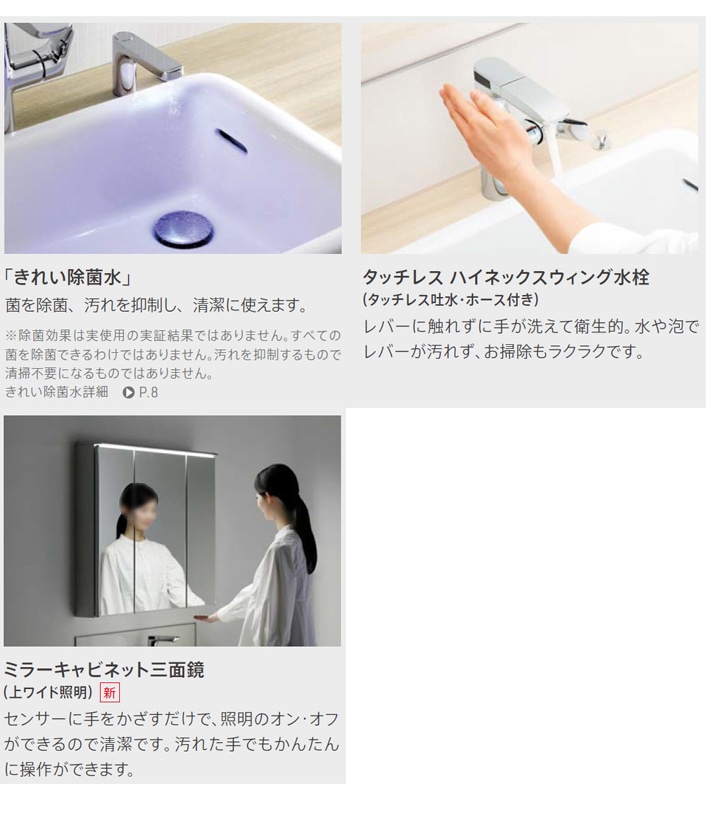 「きれい除菌水」
菌を除菌、汚れを抑制し、清潔に使えます。

※除菌効果は実使用の実証結果ではありません。すべての菌を除菌できるわけではありません。汚れを抑制するもので清掃不要になるものではありません。
きれい除菌水詳細 P.8

タッチレス ハイネックスウィング水栓
(タッチレス吐水・ホース付き)
レバーに触れずに手が洗えて衛生的。水や泡でレバーが汚れず、お掃除もラクラクです。

ミラーキャビネット三面鏡
(上ワイド照明) 新
センサーに手をかざすだけで、照明のオン・オフができるので清潔です。汚れた手でもかんたんに操作ができます。