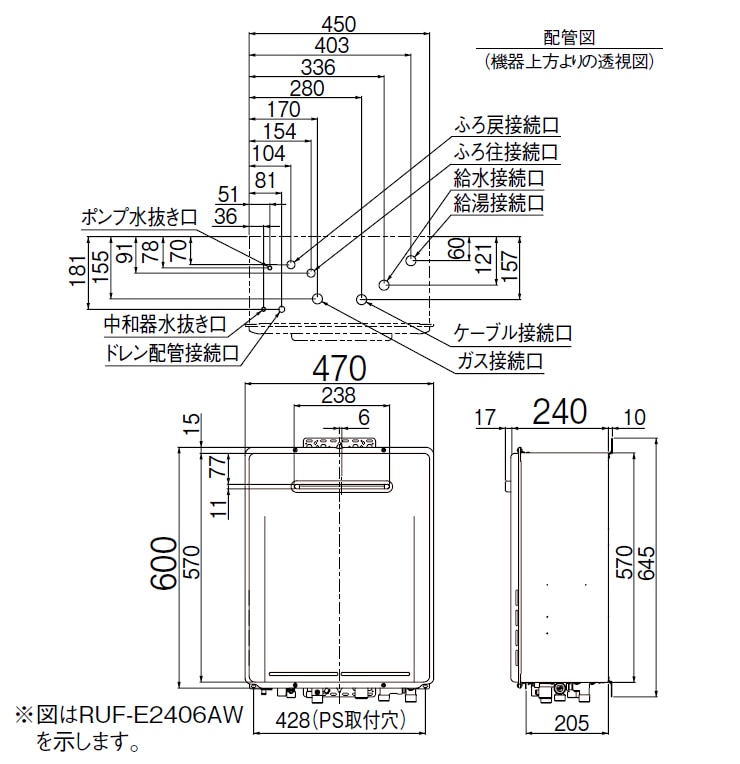 配管図
(機器上方よりの透視図)

450
403
336
280
170
154
104
81
51
36

ふろ戻接続口
ふろ往接続口
給水接続口
給湯接続口
ポンプ水抜き口

181
155
91
78
70
60
121
157

中和器水抜き口
ドレン配管接続口
ケーブル接続口
ガス接続口

470
238
6
15
77
11
600
570
428(PS取付穴)

17
240
10
570
645
205

※図はRUF-E2406AW
を示します。