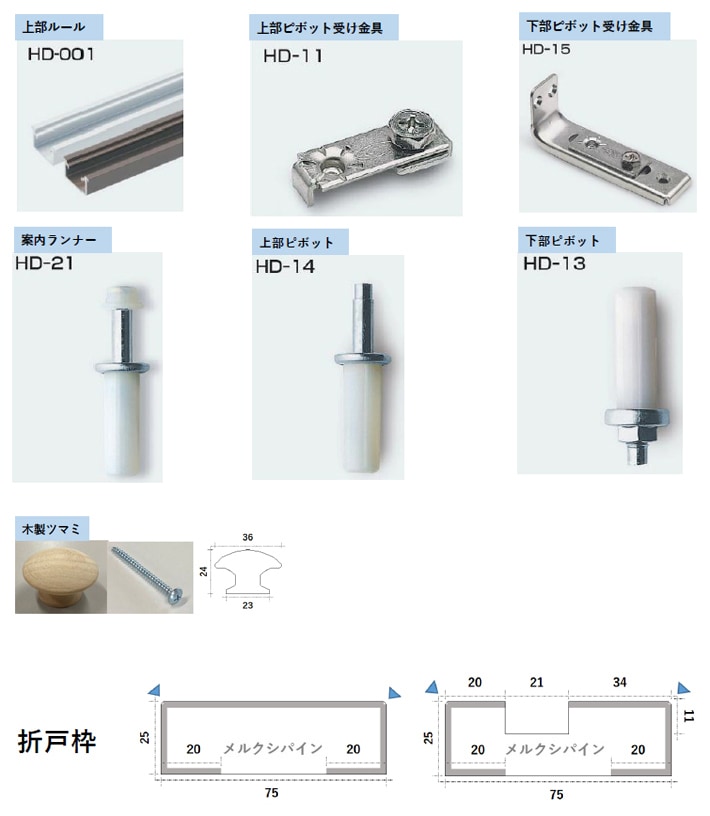 上部ルール
HD-001

上部ピボット受け金具
HD-11

下部ピボット受け金具
HD-15

案内ランナー
HD-21

上部ピボット
HD-14

下部ピボット
HD-13

木製ツマミ

36
24
23

折戸枠

25
20
メルクシパイン
20
75

20
21
34
11
25
20
メルクシパイン
20
75