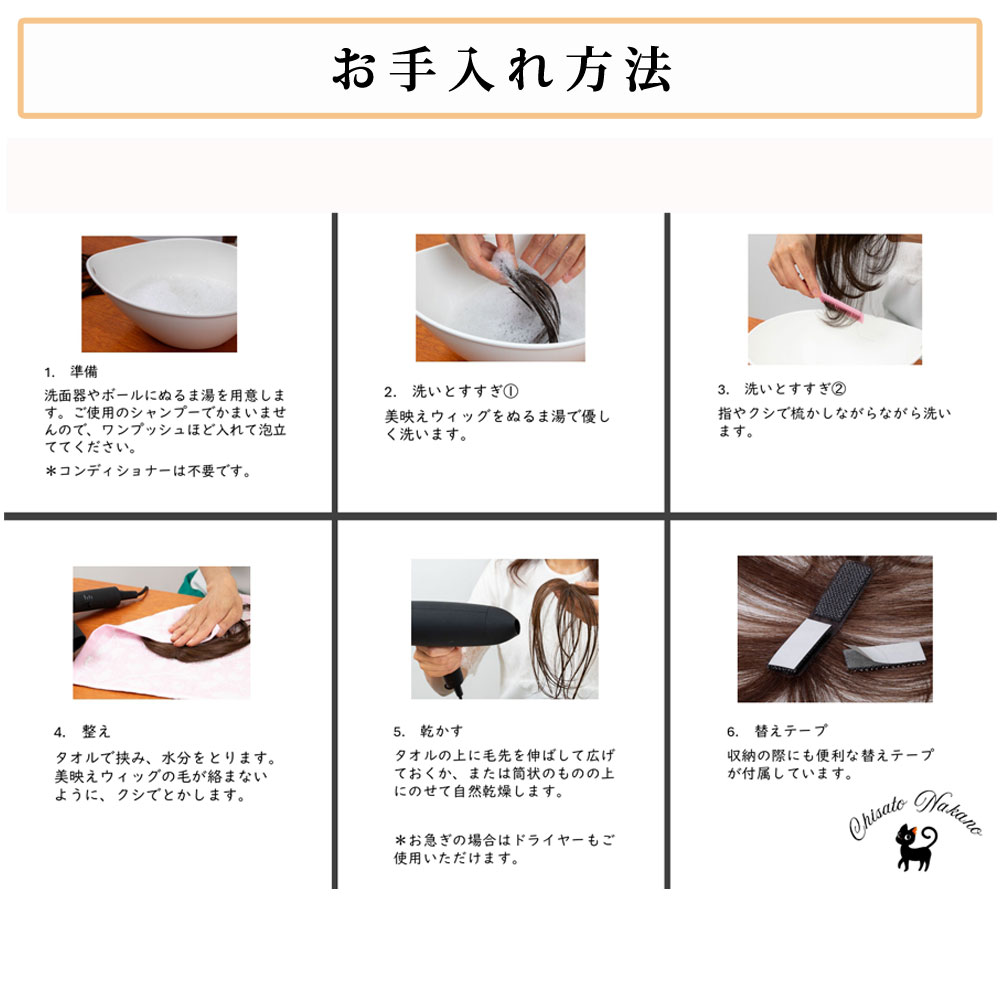 お手入れ方法

1. 準備
洗面器やボールにぬるま湯を用意します。ご使用のシャンプーでかまいませんので、ワンプッシュほど入れて泡立ててください。
＊コンディショナーは不要です。

2. 洗いとすすぎ①
美映えウィッグをぬるま湯で優しく洗います。

3. 洗いとすすぎ②
指やクシで梳かしながらながら洗います。

4. 整え
タオルで挟み、水分をとります。美映えウィッグの毛が絡まないように、クシでとかします。

5. 乾かす
タオルの上に毛先を伸ばして広げておくか、または筒状のものの上にのせて自然乾燥します。

＊お急ぎの場合はドライヤーもご使用いただけます。

6. 替えテープ
収納の際にも便利な替えテープが付属しています。

Chisato Nakano