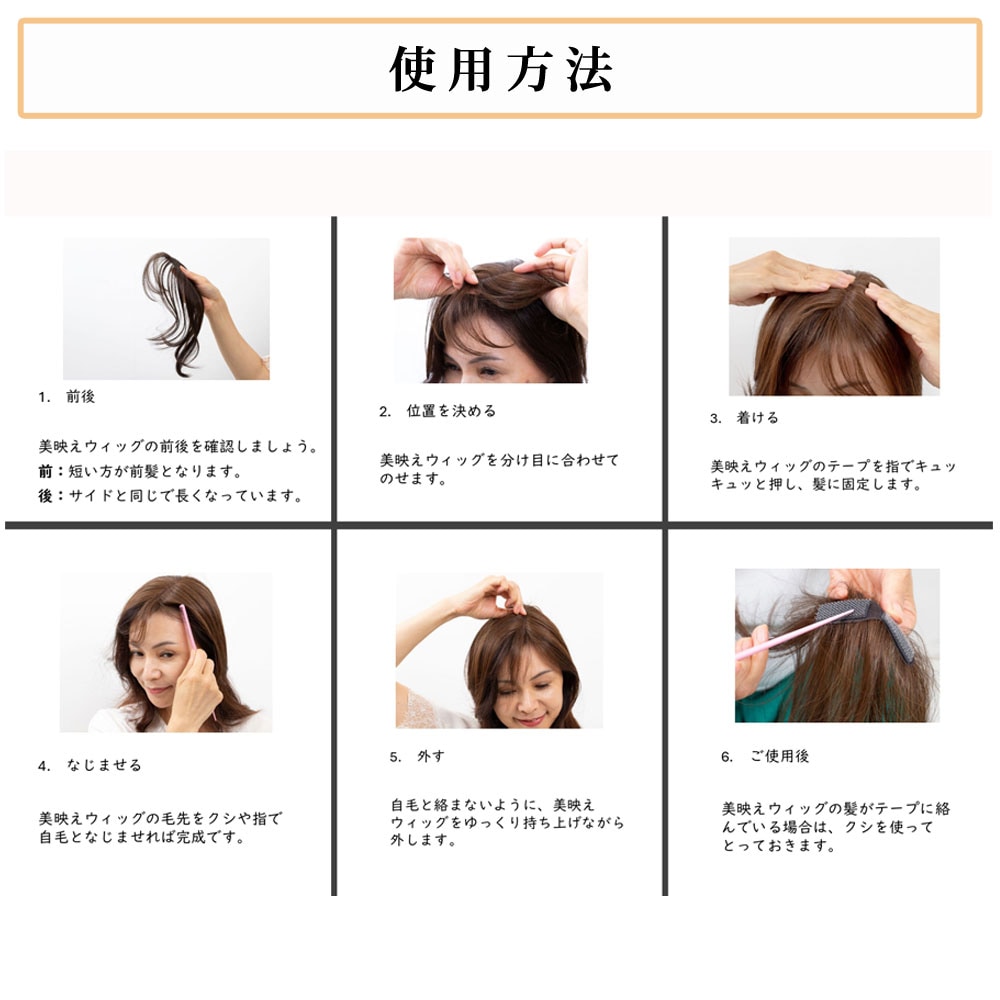 使用方法

1. 前後

美映えウィッグの前後を確認しましょう。
前：短い方が前髪となります。
後：サイドと同じで長くなっています。

2. 位置を決める

美映えウィッグを分け目に合わせてのせます。

3. 着ける

美映えウィッグのテープを指でキュッキュッと押し、髪に固定します。

4. なじませる

美映えウィッグの毛先をクシや指で自毛となじませれば完成です。

5. 外す

自毛と絡まないように、美映えウィッグをゆっくり持ち上げながら外します。

6. ご使用後

美映えウィッグの髪がテープに絡んでいる場合は、クシを使ってとっておきます。