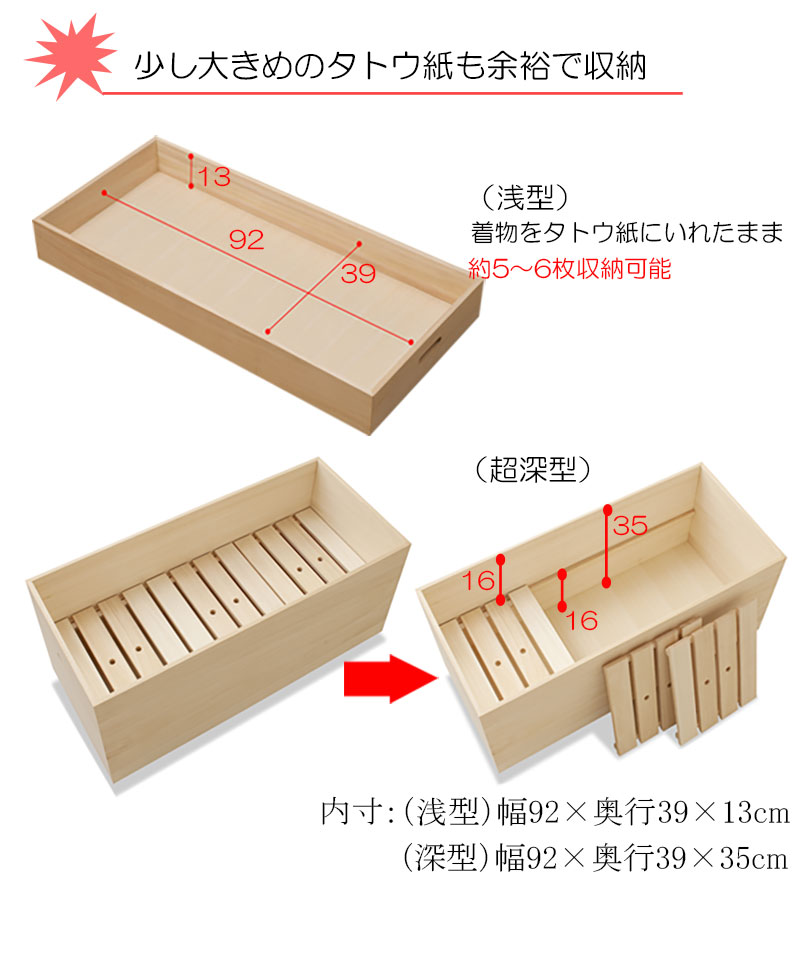 少し大きめのタトウ紙も余裕で収納

13
92
39

（浅型）
着物をタトウ紙にいれたまま
約5～6枚収納可能

（超深型）

35
16
16

内寸:（浅型）幅92×奥行39×13cm
（深型）幅92×奥行39×35cm