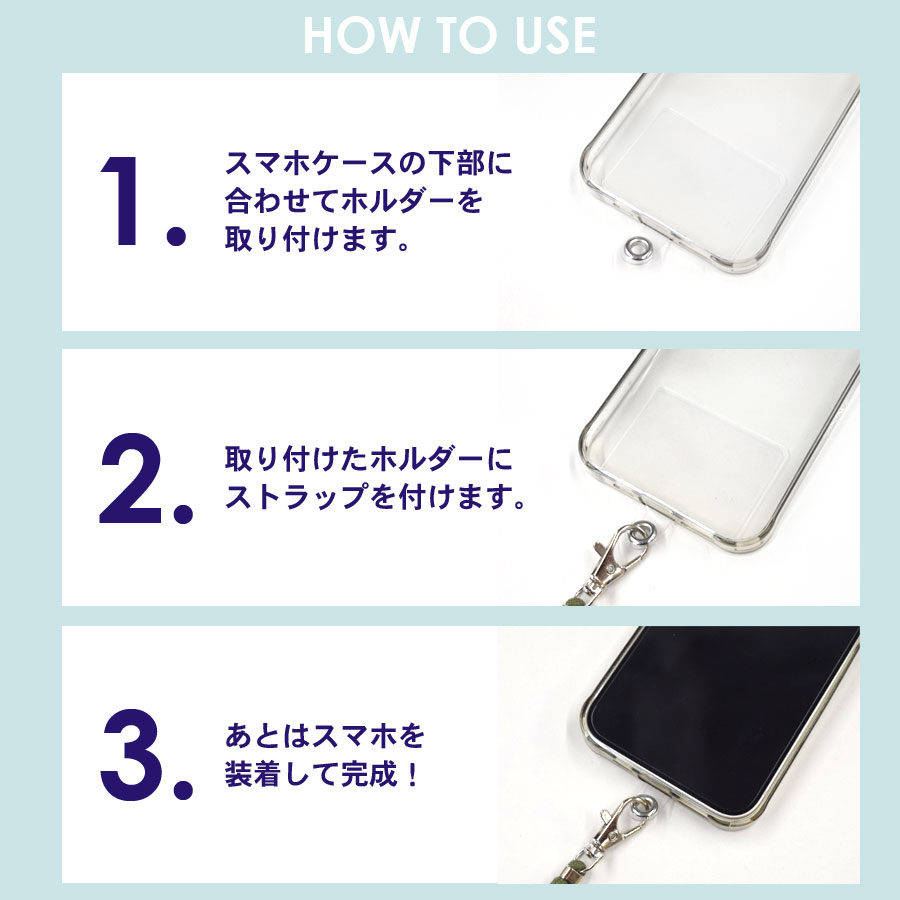 HOW TO USE

1. スマホケースの下部に合わせてホルダーを取り付けます。

2. 取り付けたホルダーにストラップを付けます。

3. あとはスマホを装着して完成！