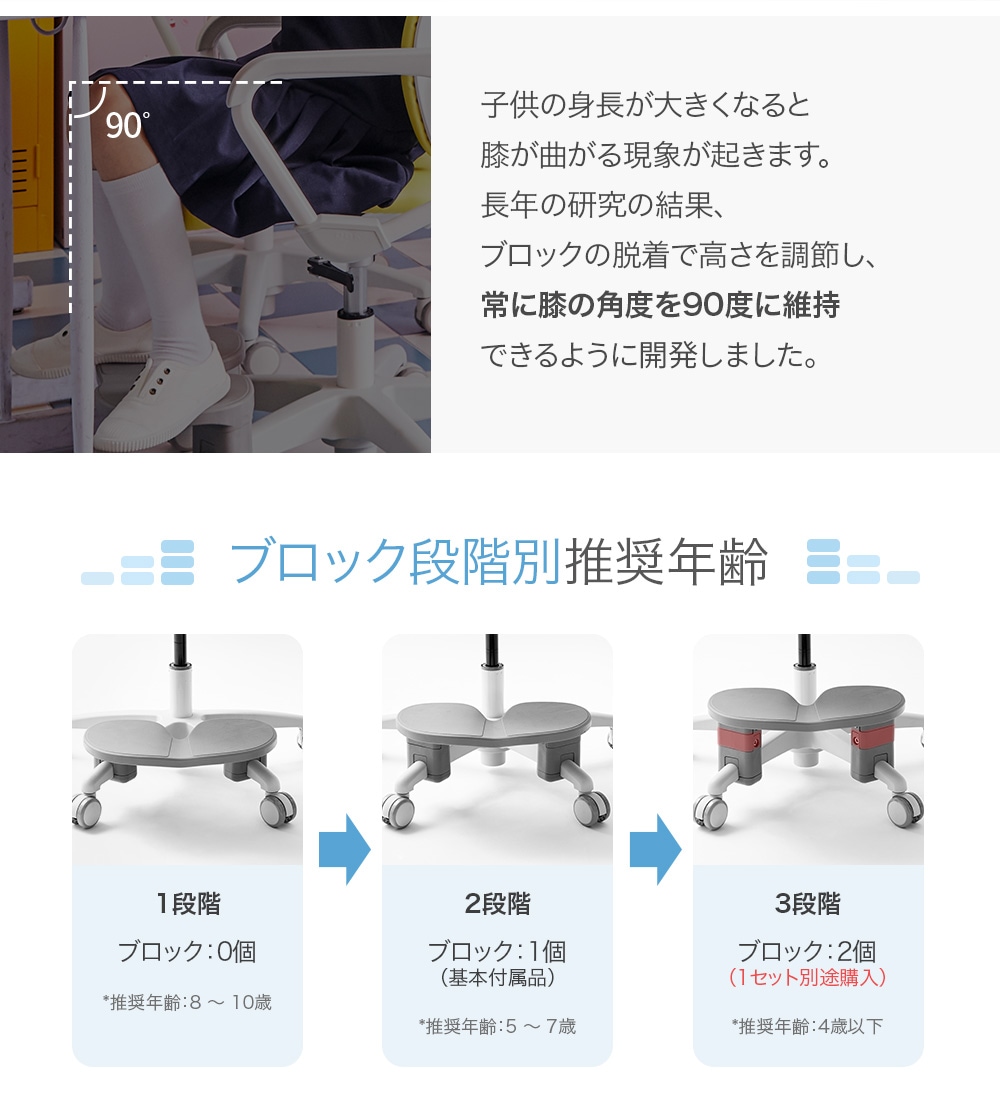 90°

子供の身長が大きくなると
膝が曲がる現象が起きます。
長年の研究の結果、
ブロックの脱着で高さを調節し、
常に膝の角度を90度に維持
できるように開発しました。

ブロック段階別推奨年齢

1段階
ブロック：0個
*推奨年齢：8 ～ 10歳

2段階
ブロック：1個
（基本付属品）
*推奨年齢：5 ～ 7歳

3段階
ブロック：2個
（1セット別途購入）
*推奨年齢：4歳以下