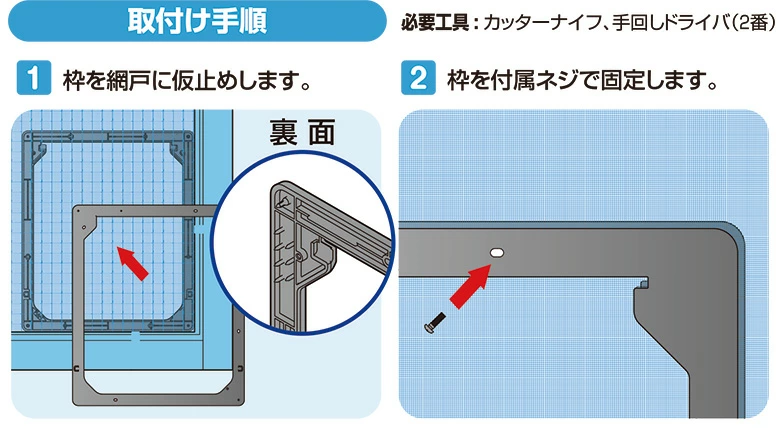 取付け手順

必要工具：カッターナイフ、手回しドライバ（2番）

1 枠を網戸に仮止めします。

裏面

2 枠を付属ネジで固定します。