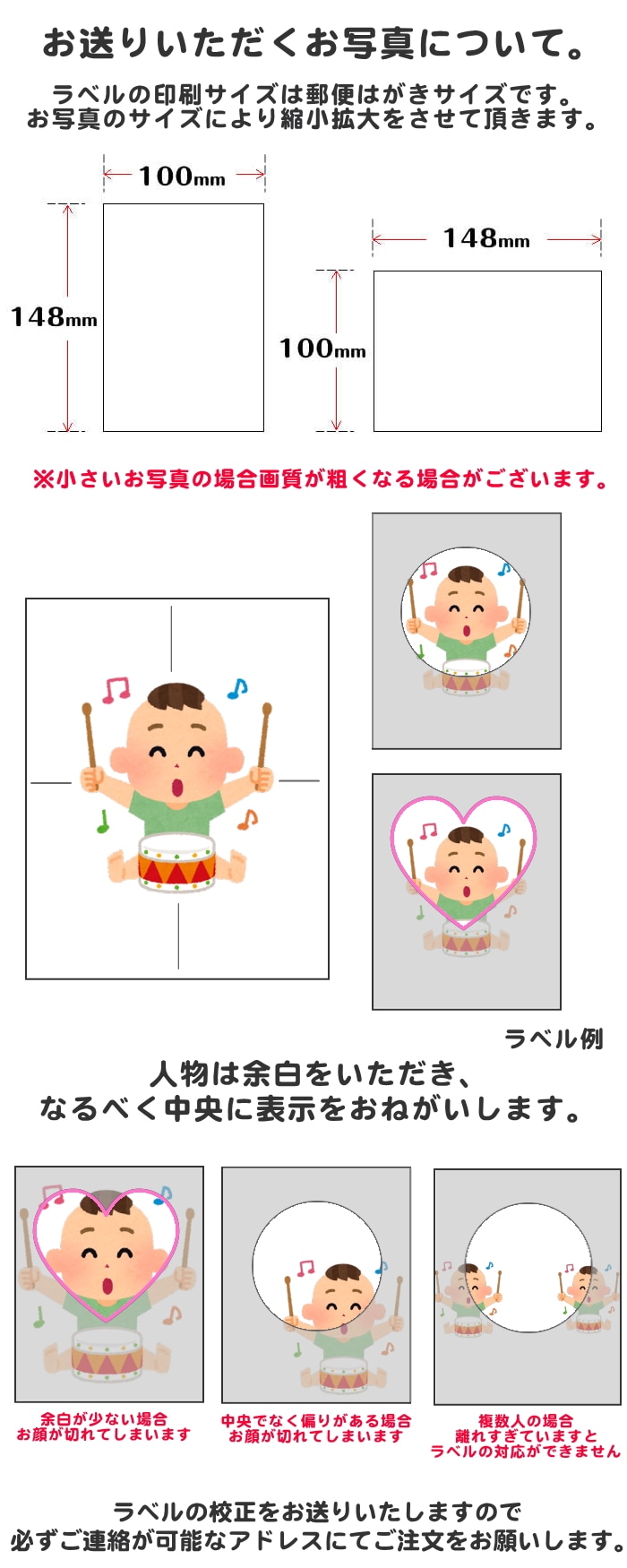 お送りいただくお写真について。

ラベルの印刷サイズは郵便はがきサイズです。
お写真のサイズにより縮小拡大をさせて頂きます。

100mm

148mm

148mm

100mm

※小さいお写真の場合画質が粗くなる場合がございます。

ラベル例

人物は余白をいただき、
なるべく中央に表示をおねがいします。

余白が少ない場合
お顔が切れてしまいます

中央でなく偏りがある場合
お顔が切れてしまいます

複数人の場合
離れすぎていますと
ラベルの対応ができません

ラベルの校正をお送りいたしますので
必ずご連絡が可能なアドレスにてご注文をお願いします。