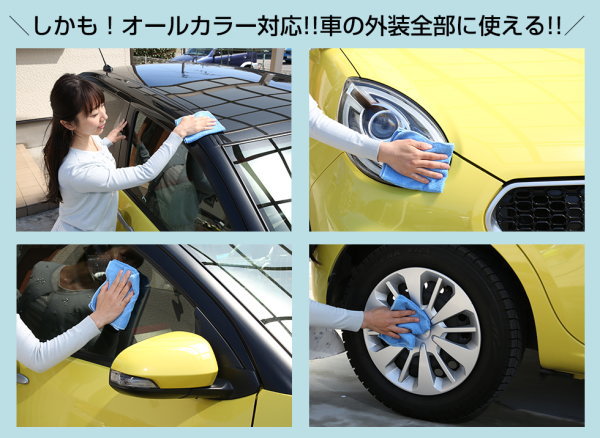 ＼しかも！オールカラー対応!!車の外装全部に使える!!／