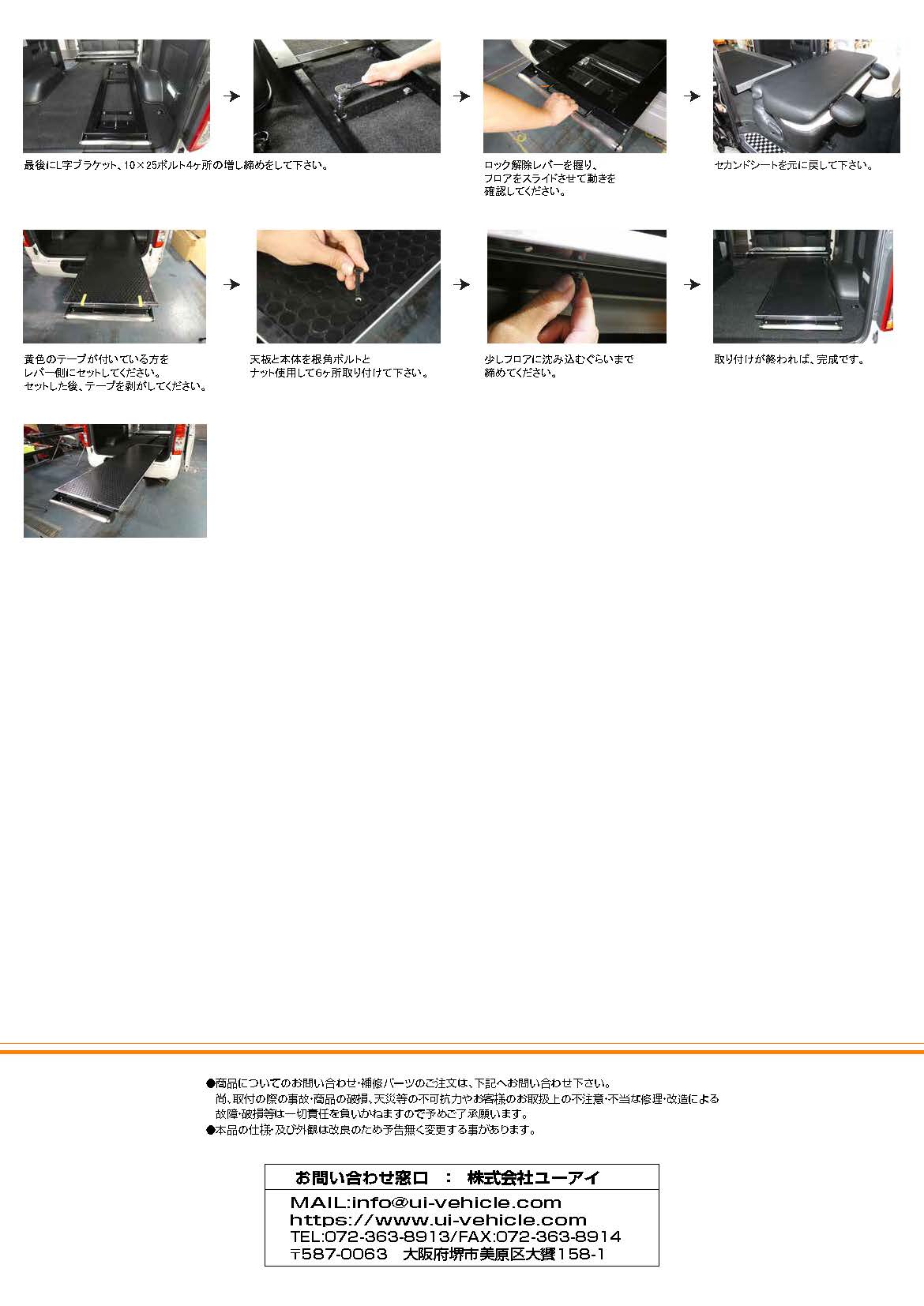 最後にL字ブラケット、10×25ボルト4ヶ所の増し締めをして下さい。

ロック解除レバーを握り、フロアをスライドさせて動きを確認してください。

セカンドシートを元に戻して下さい。

黄色のテープが付いている方をレバー側にセットしてください。セットした後、テープを剥がしてください。

天板と本体を根角ボルトとナット使用して6ヶ所取り付けて下さい。

少しフロアに沈み込むぐらいまで締めてください。

取り付けが終われば、完成です。

●商品についてのお問い合わせ・補修パーツのご注文は、下記へお問い合わせ下さい。
尚、取付の際の事故・商品の破損、天災等の不可抗力やお客様のお取扱上の不注意・不当な修理・改造による故障・破損等は一切責任を負いかねますので予めご了承願います。
●本品の仕様・及び外観は改良のため予告無く変更する事があります。

お問い合わせ窓口 ： 株式会社ユーアイ
MAIL:info@ui-vehicle.com
https://www.ui-vehicle.com
TEL:072-363-8913/FAX:072-363-8914
〒587-0063 大阪府堺市美原区大饗158-1