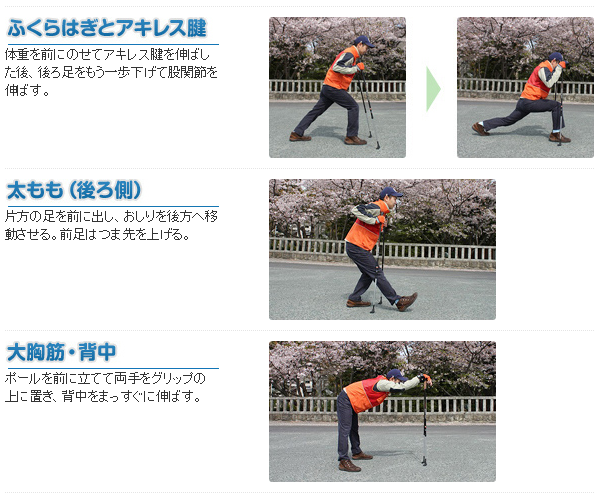 ふくらはぎとアキレス腱

体重を前にのせてアキレス腱を伸ばした後、後ろ足をもう一歩下げて股関節を伸ばす。

太もも（後ろ側）

片方の足を前に出し、おしりを後方へ移動させる。前足はつま先を上げる。

大胸筋・背中

ポールを前に立てて両手をグリップの上に置き、背中をまっすぐに伸ばす。