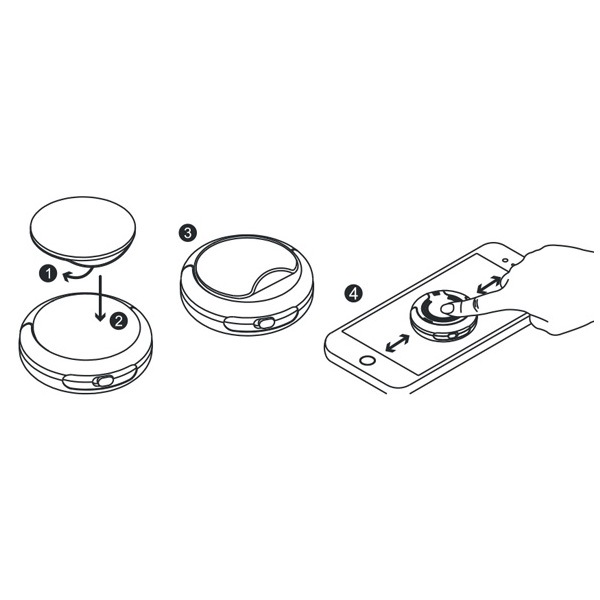 1
2
3
4