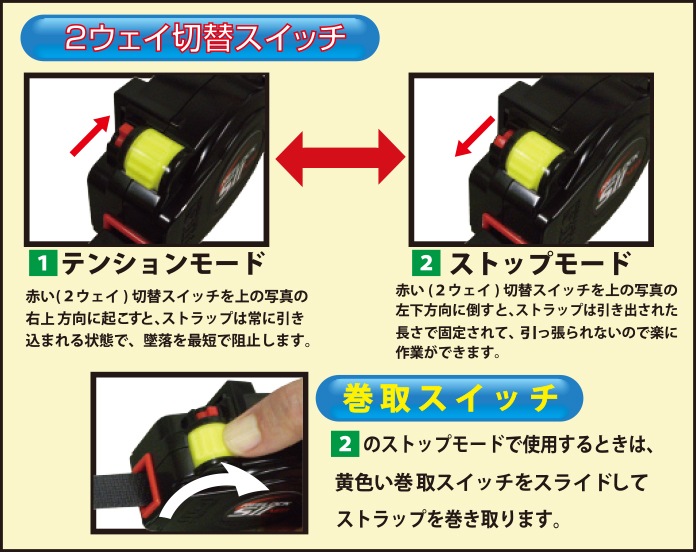 2ウェイ切替スイッチ

1 テンションモード

赤い(2ウェイ)切替スイッチを上の写真の右上方向に起こすと、ストラップは常に引き込まれる状態で、墜落を最短で阻止します。

2 ストップモード

赤い(2ウェイ)切替スイッチを上の写真の左下方向に倒すと、ストラップは引き出された長さで固定されて、引っ張られないので楽に作業ができます。

巻取スイッチ

2 のストップモードで使用するときは、黄色い巻取スイッチをスライドしてストラップを巻き取ります。