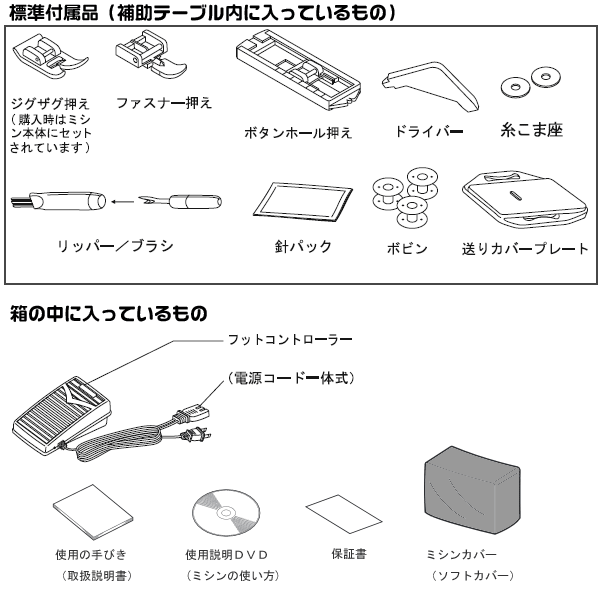 標準付属品（補助テーブル内に入っているもの）

ジグザグ押え
（購入時はミシン本体にセットされています）

ファスナー押え

ボタンホール押え

ドライバー

糸こま座

リッパー／ブラシ

針パック

ボビン

送りカバープレート

箱の中に入っているもの

フットコントローラー
（電源コード一体式）

使用の手びき
（取扱説明書）

使用説明ＤＶＤ
（ミシンの使い方）

保証書

ミシンカバー
（ソフトカバー）