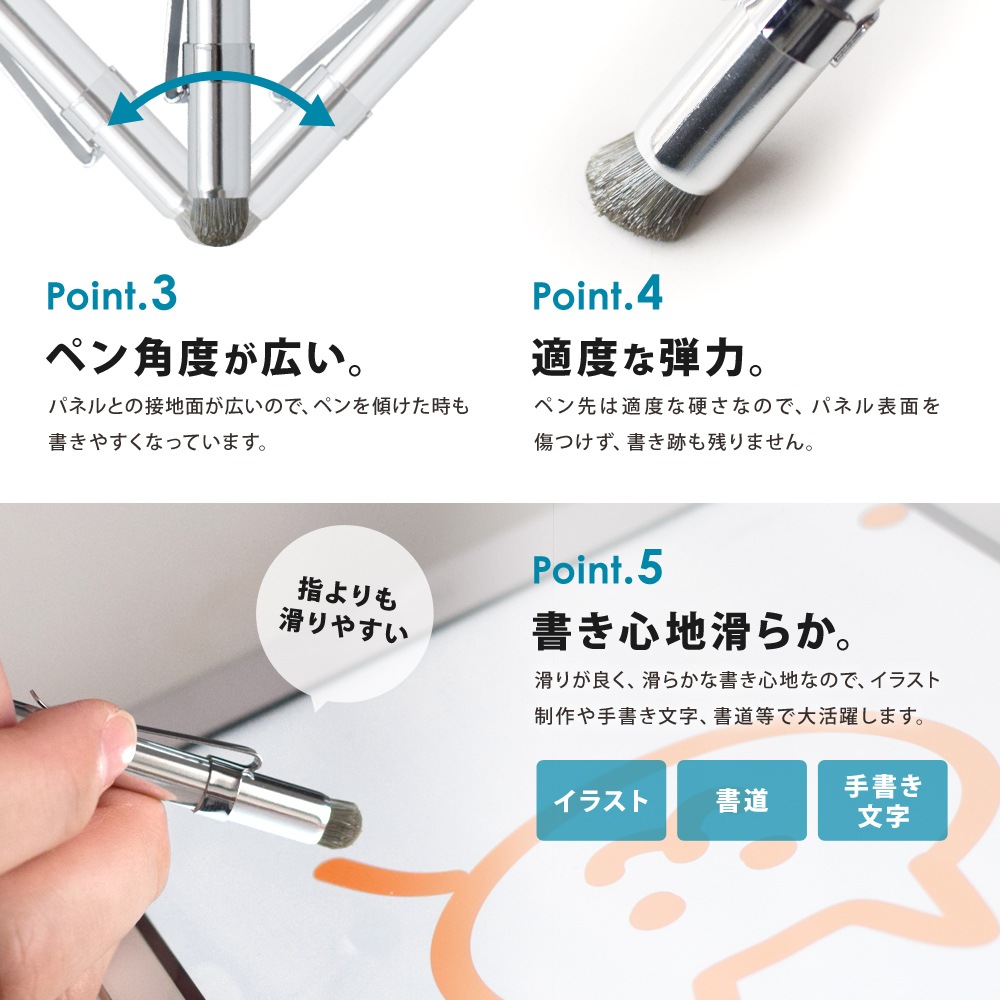 Point.3

ペン角度が広い。

パネルとの接地面が広いので、ペンを傾けた時も書きやすくなっています。

Point.4

適度な弾力。

ペン先は適度な硬さなので、パネル表面を傷つけず、書き跡も残りません。

指よりも滑りやすい

Point.5

書き心地滑らか。

滑りが良く、滑らかな書き心地なので、イラスト制作や手書き文字、書道等で大活躍します。

イラスト

書道

手書き文字