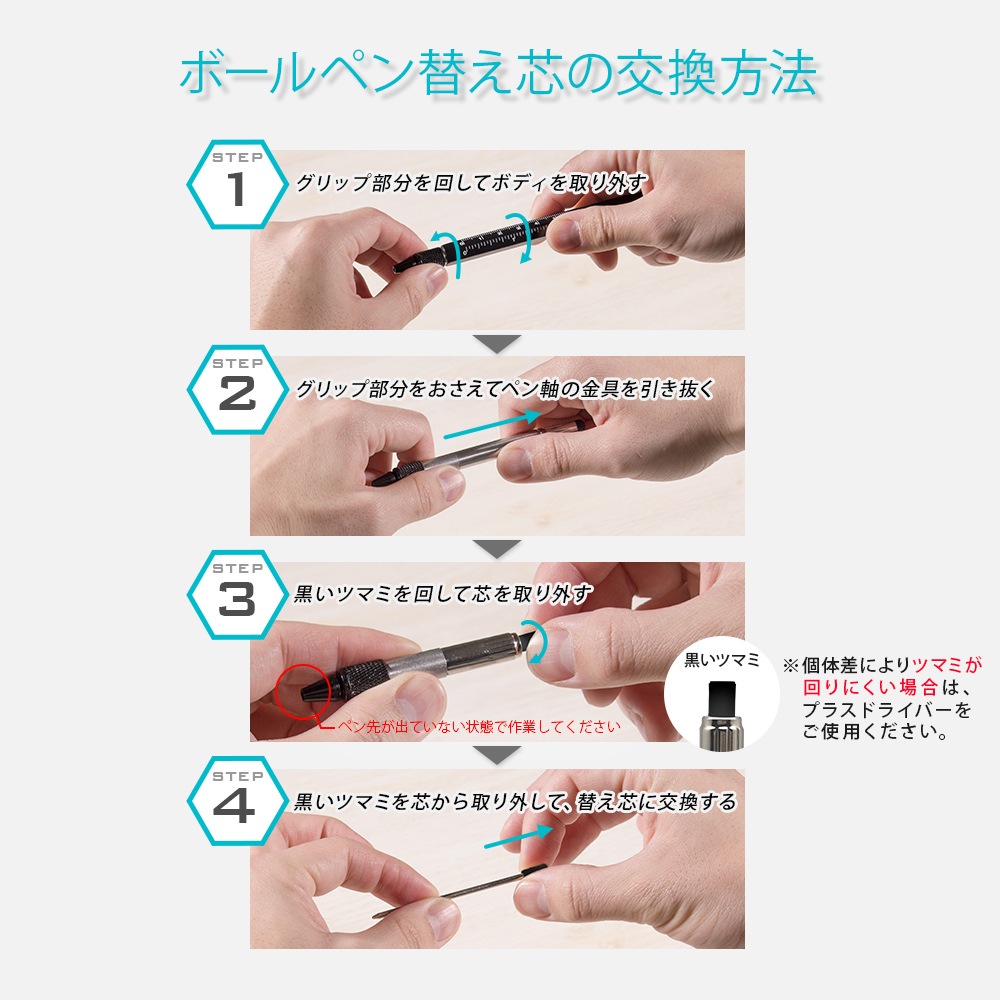 ボールペン替え芯の交換方法

STEP 1
グリップ部分を回してボディを取り外す

STEP 2
グリップ部分をおさえてペン軸の金具を引き抜く

STEP 3
黒いツマミを回して芯を取り外す

ペン先が出ていない状態で作業してください

黒いツマミ

※個体差によりツマミが回りにくい場合は、プラスドライバーをご使用ください。

STEP 4
黒いツマミを芯から取り外して、替え芯に交換する