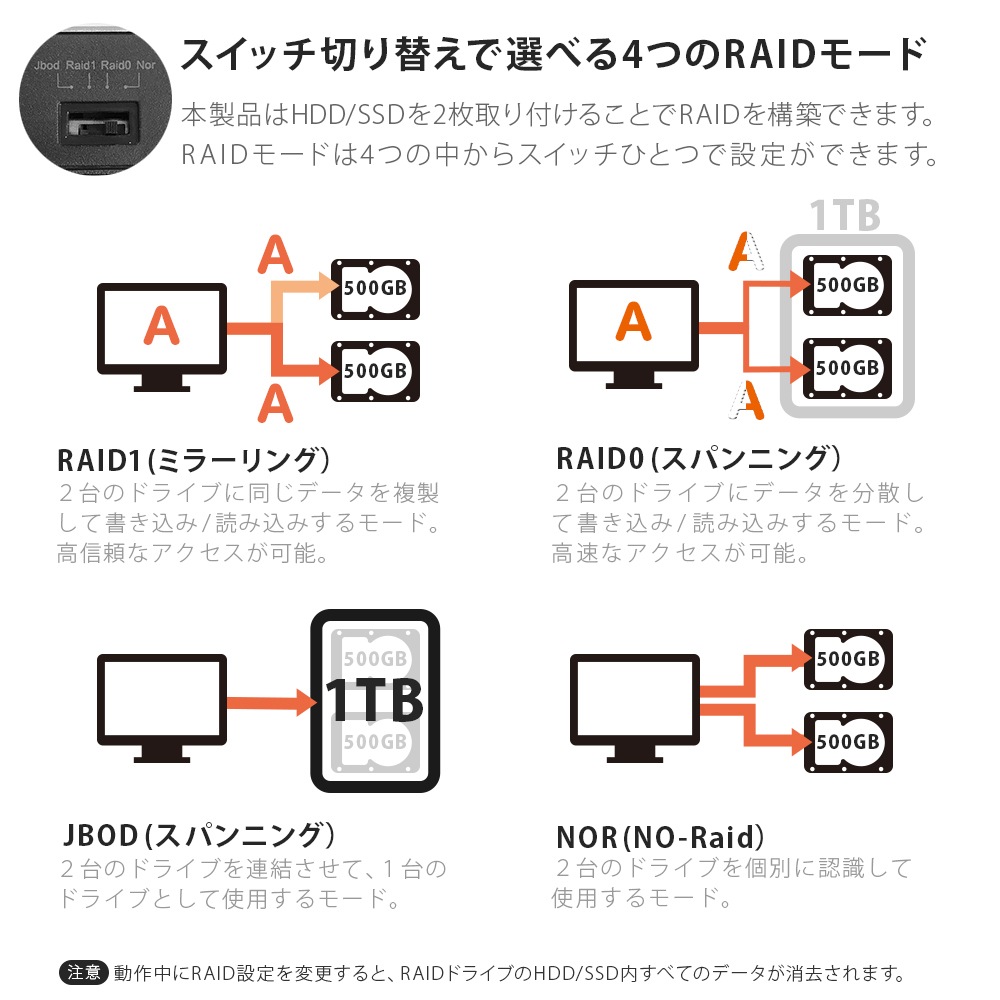 Jbod Raid1 Raid0 Nor

スイッチ切り替えで選べる4つのRAIDモード

本製品はHDD/SSDを2枚取り付けることでRAIDを構築できます。RAIDモードは4つの中からスイッチひとつで設定ができます。

A

A

500GB

500GB

A

RAID1(ミラーリング)

２台のドライブに同じデータを複製して書き込み/読み込みするモード。高信頼なアクセスが可能。

1TB

A

A

500GB

500GB

A

RAID0(スパンニング)

２台のドライブにデータを分散して書き込み/読み込みするモード。高速なアクセスが可能。

500GB

1TB

500GB

JBOD(スパンニング)

２台のドライブを連結させて、1台のドライブとして使用するモード。

500GB

500GB

NOR(NO-Raid)

２台のドライブを個別に認識して使用するモード。

注意 動作中にRAID設定を変更すると、RAIDドライブのHDD/SSD内すべてのデータが消去されます。