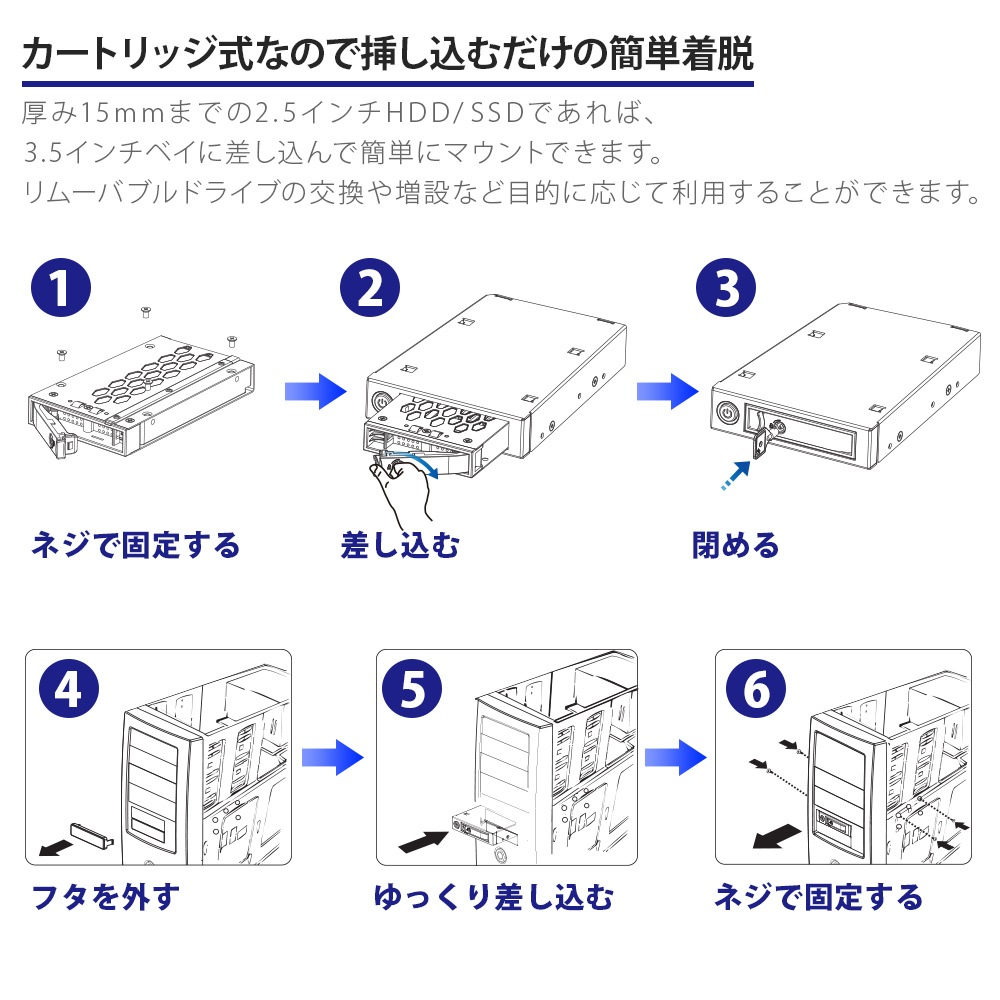 カートリッジ式なので挿し込むだけの簡単着脱

厚み15mmまでの2.5インチHDD/SSDであれば、
3.5インチベイに差し込んで簡単にマウントできます。
リムーバブルドライブの交換や増設など目的に応じて利用することができます。

1
ネジで固定する

2
差し込む

3
閉める

4
フタを外す

5
ゆっくり差し込む

6
ネジで固定する