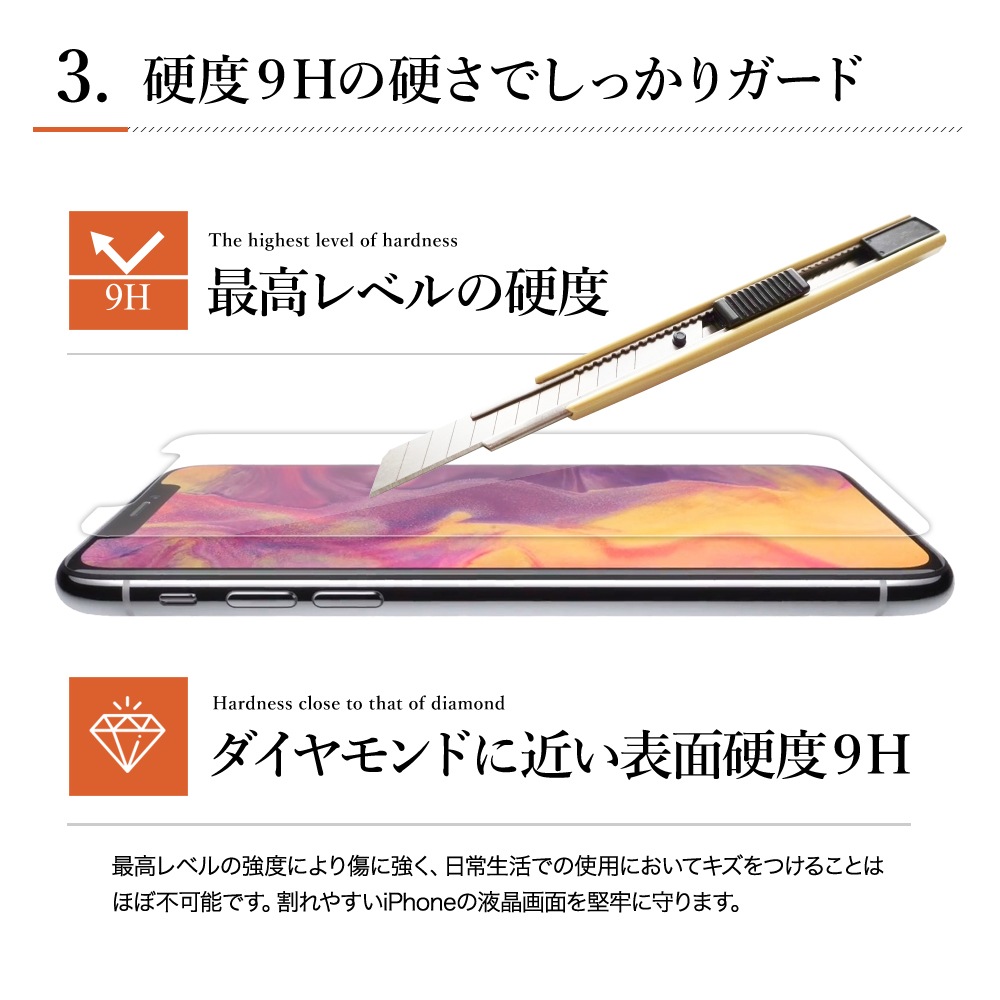 3. 硬度9Hの硬さでしっかりガード

9H

The highest level of hardness

最高レベルの硬度

Hardness close to that of diamond

ダイヤモンドに近い表面硬度9H

最高レベルの強度により傷に強く、日常生活での使用においてキズをつけることはほぼ不可能です。割れやすいiPhoneの液晶画面を堅牢に守ります。