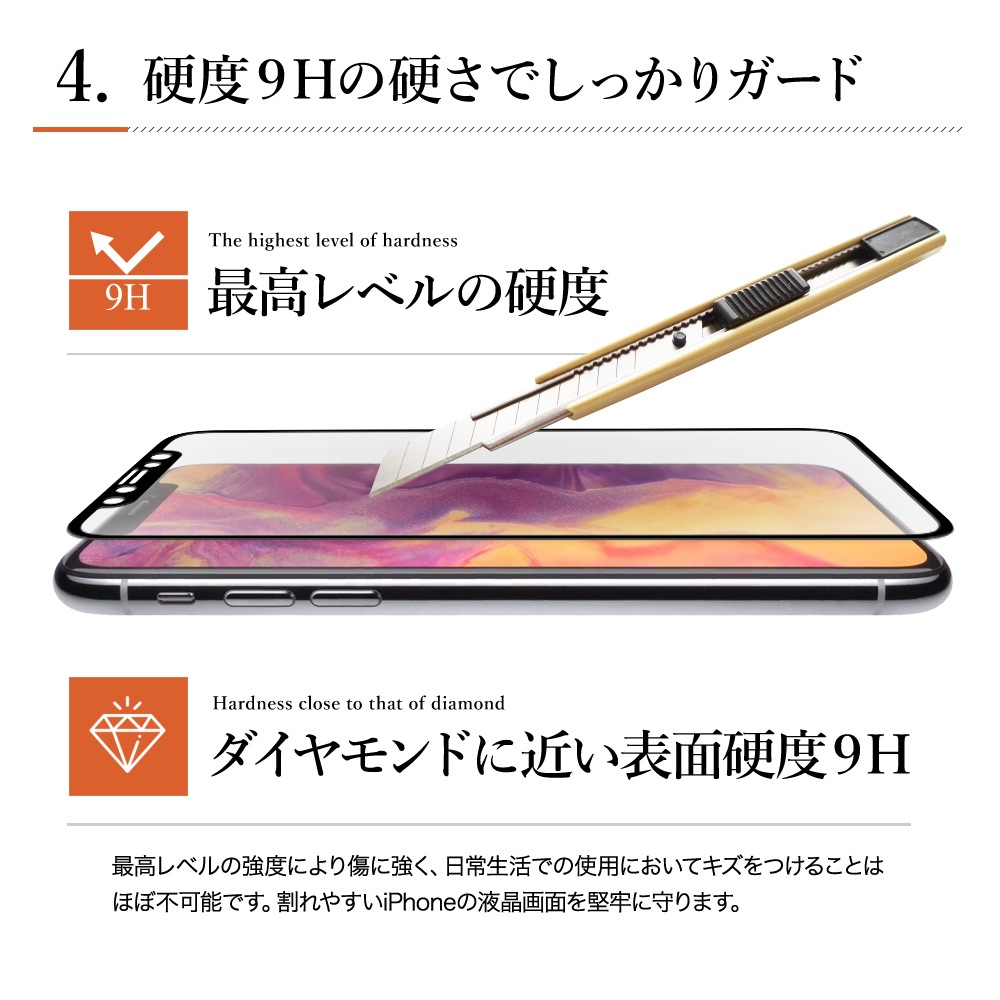 4. 硬度9Hの硬さでしっかりガード

9H

The highest level of hardness

最高レベルの硬度

Hardness close to that of diamond

ダイヤモンドに近い表面硬度9H

最高レベルの強度により傷に強く、日常生活での使用においてキズをつけることはほぼ不可能です。割れやすいiPhoneの液晶画面を堅牢に守ります。