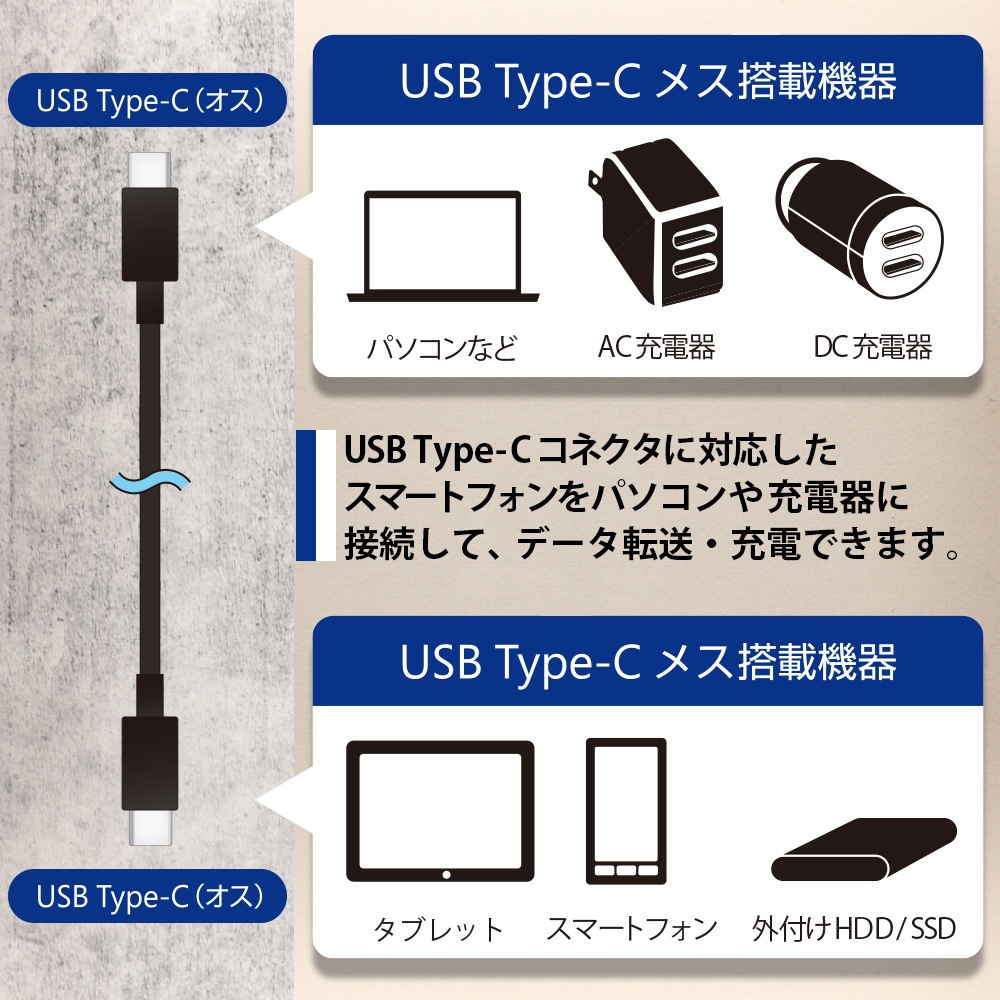 USB Type-C（オス）

USB Type-C メス搭載機器

パソコンなど

AC充電器

DC充電器

USB Type-Cコネクタに対応したスマートフォンをパソコンや充電器に接続して、データ転送・充電できます。

USB Type-C メス搭載機器

タブレット

スマートフォン

外付けHDD/SSD

USB Type-C（オス）