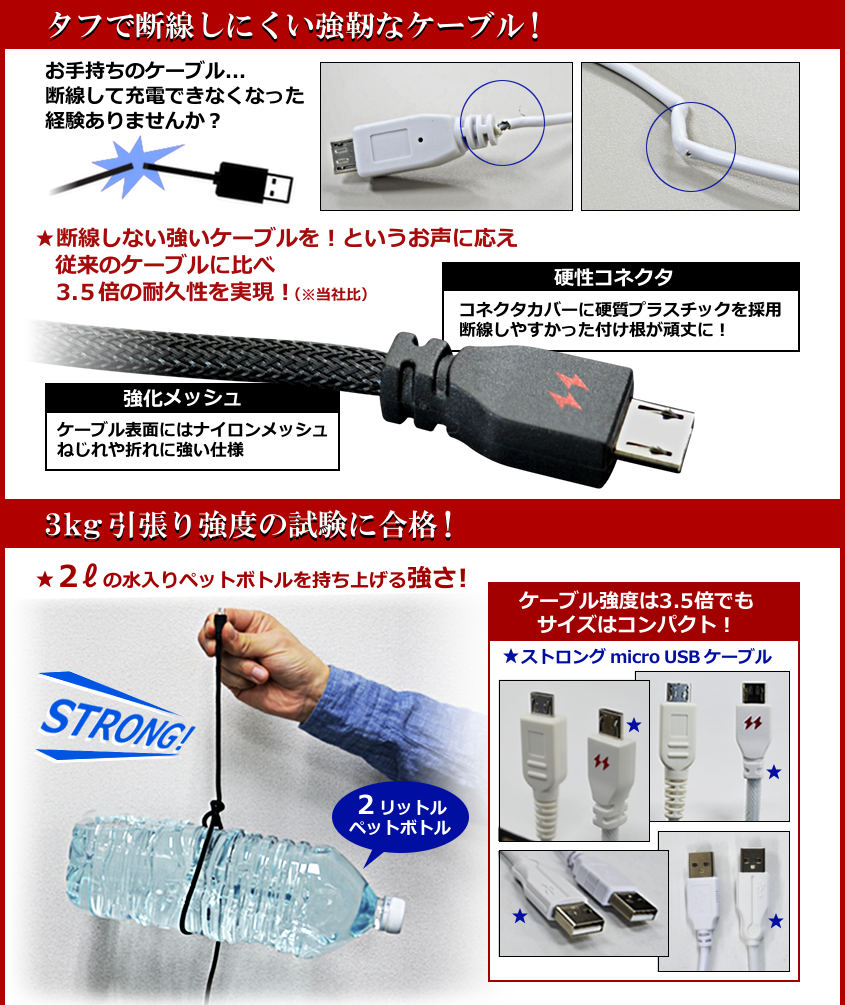 タフで断線しにくい強靭なケーブル！

お手持ちのケーブル…
断線して充電できなくなった
経験ありませんか？

★断線しない強いケーブルを！というお声に応え
従来のケーブルに比べ
3.5倍の耐久性を実現！(※当社比)

硬性コネクタ
コネクタカバーに硬質プラスチックを採用
断線しやすかった付け根が頑丈に！

強化メッシュ
ケーブル表面にはナイロンメッシュ
ねじれや折れに強い仕様

3kg引張り強度の試験に合格！

★2ℓの水入りペットボトルを持ち上げる強さ！

STRONG!

2リットル
ペットボトル

ケーブル強度は3.5倍でも
サイズはコンパクト！

★ストロング micro USB ケーブル