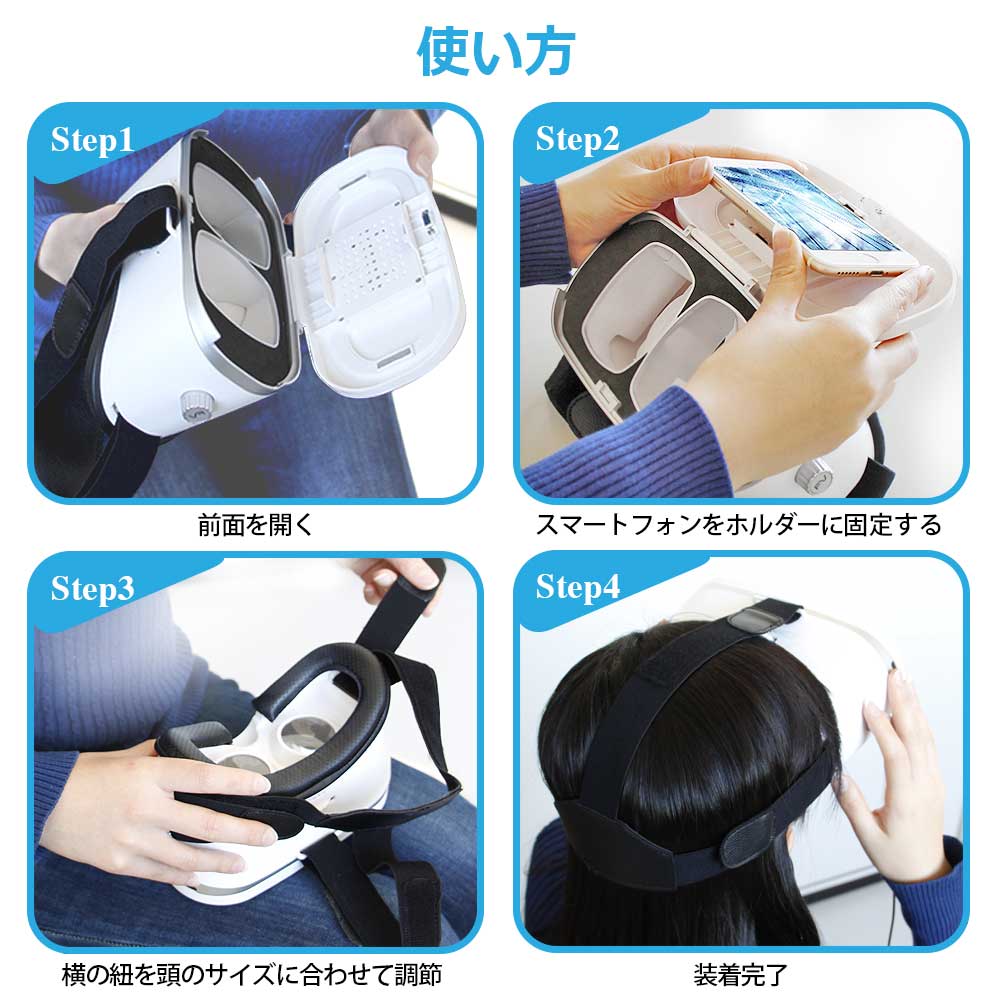 使い方

Step1

前面を開く

Step2

スマートフォンをホルダーに固定する

Step3

横の紐を頭のサイズに合わせて調節

Step4

装着完了