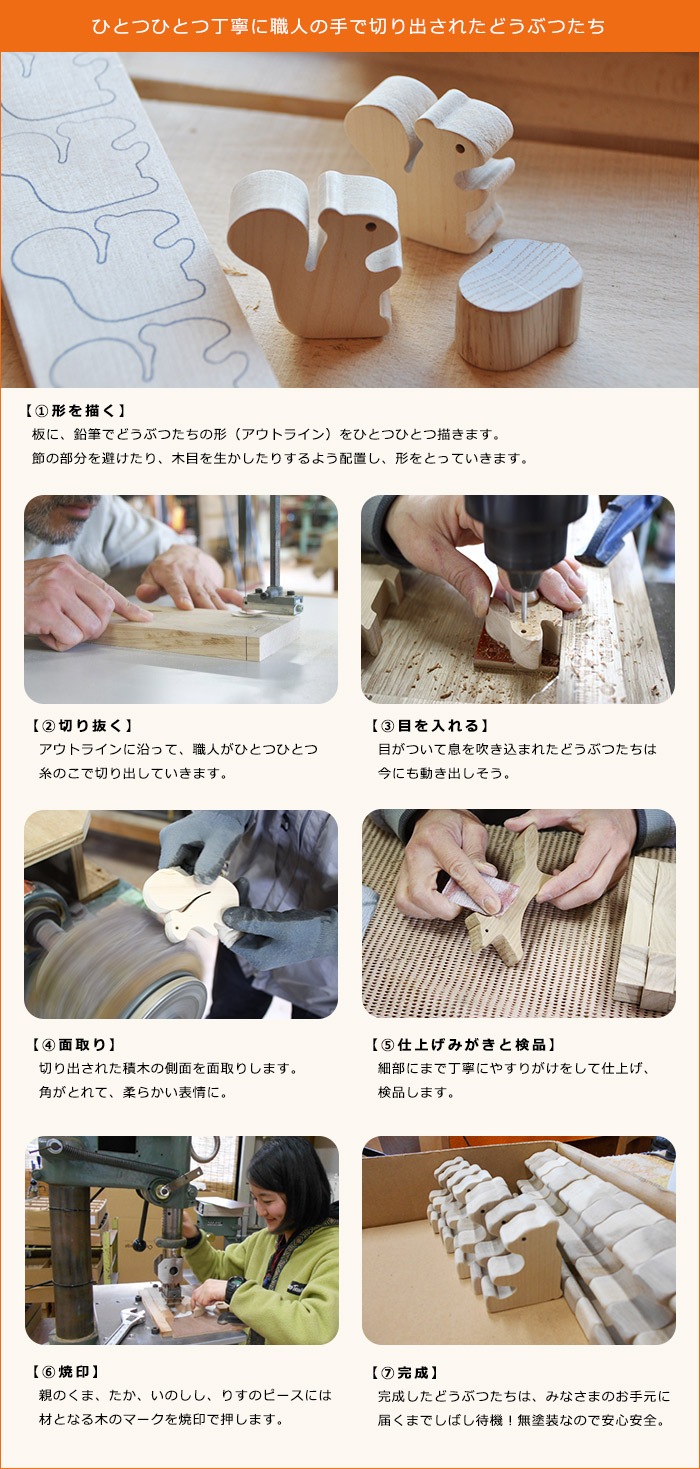 ひとつひとつ丁寧に職人の手で切り出されたどうぶつたち

【①形を描く】
板に、鉛筆でどうぶつたちの形（アウトライン）をひとつひとつ描きます。
節の部分を避けたり、木目を生かしたりするよう配置し、形をとっていきます。

【②切り抜く】
アウトラインに沿って、職人がひとつひとつ糸のこで切り出していきます。

【③目を入れる】
目がついて息を吹き込まれたどうぶつたちは今にも動き出しそう。

【④面取り】
切り出された積木の側面を面取りします。
角がとれて、柔らかい表情に。

【⑤仕上げみがきと検品】
細部にまで丁寧にやすりがけをして仕上げ、検品します。

【⑥焼印】
親のくま、たか、いのしし、りすのピースには材となる木のマークを焼印で押します。

【⑦完成】
完成したどうぶつたちは、みなさまのお手元に届くまでしばし待機！無塗装なので安心安全。