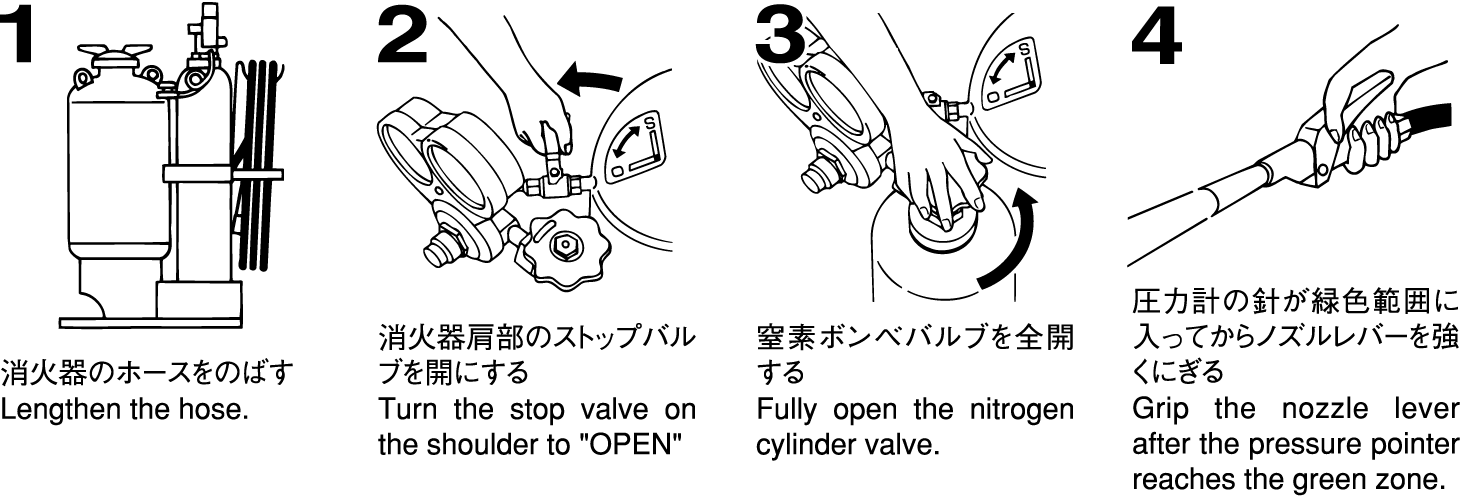 1

消火器のホースをのばす
Lengthen the hose.

2

S

消火器肩部のストップバルブを開にする
Turn the stop valve on the shoulder to "OPEN"

3

S

窒素ボンベバルブを全開する
Fully open the nitrogen cylinder valve.

4

圧力計の針が緑色範囲に入ってからノズルレバーを強くにぎる
Grip the nozzle lever after the pressure pointer reaches the green zone.